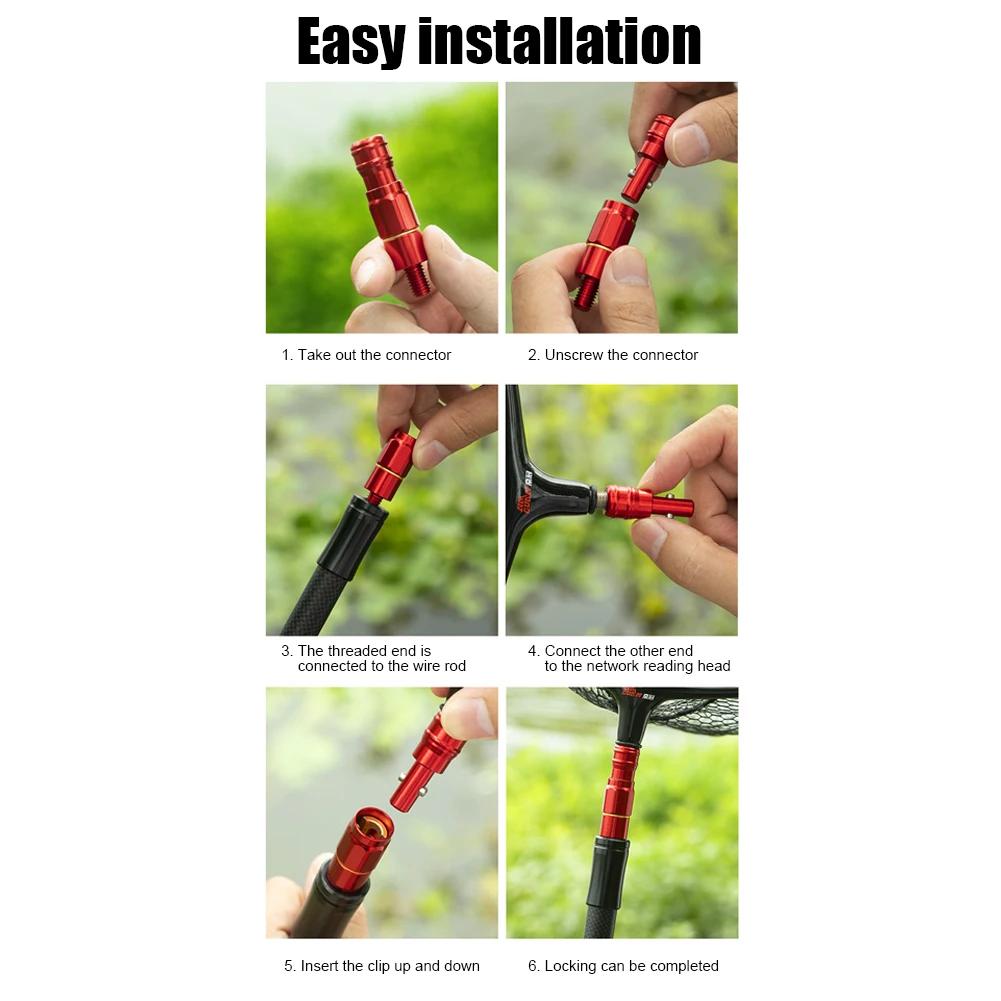 Easy installation

1. Take out the connector

2. Unscrew the connector

3. The threaded end is connected to the wire rod

4. Connect the other end to the network reading head

5. Insert the clip up and down

6. Locking can be completed