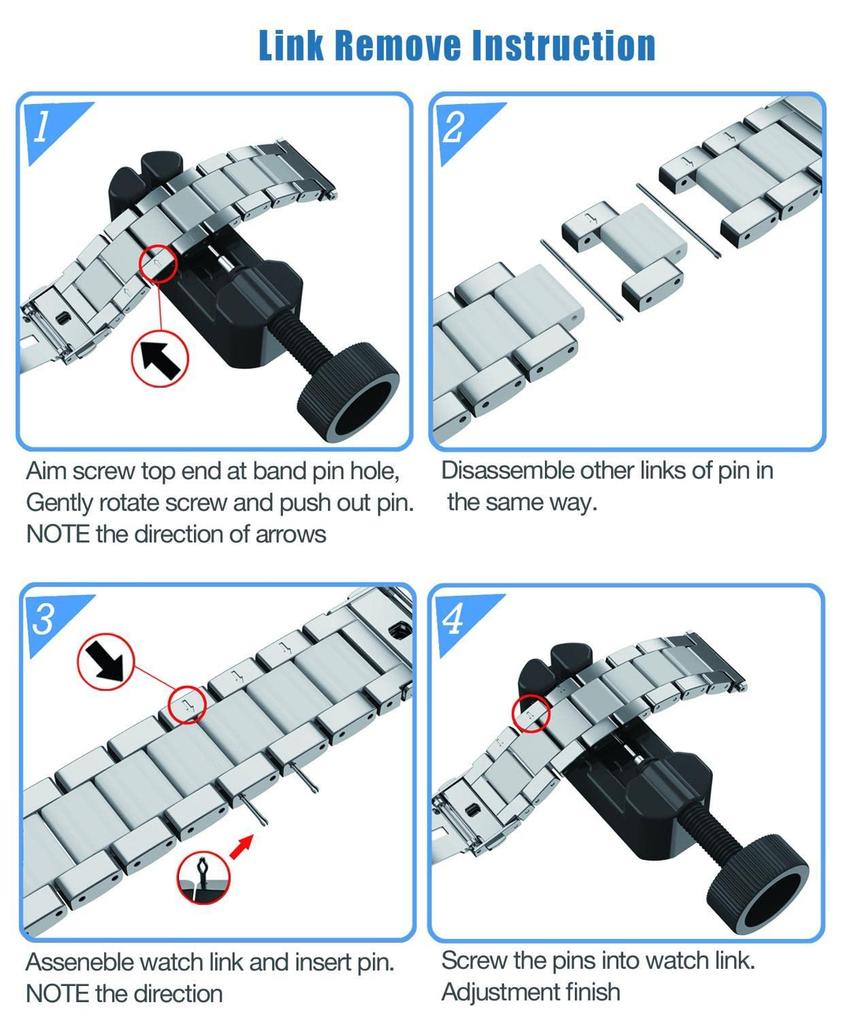 Link Remove Instruction

1

Aim screw top end at band pin hole, Gently rotate screw and push out pin. NOTE the direction of arrows

2

Disassemble other links of pin in the same way.

3

Asseneble watch link and insert pin. NOTE the direction

4

Screw the pins into watch link. Adjustment finish