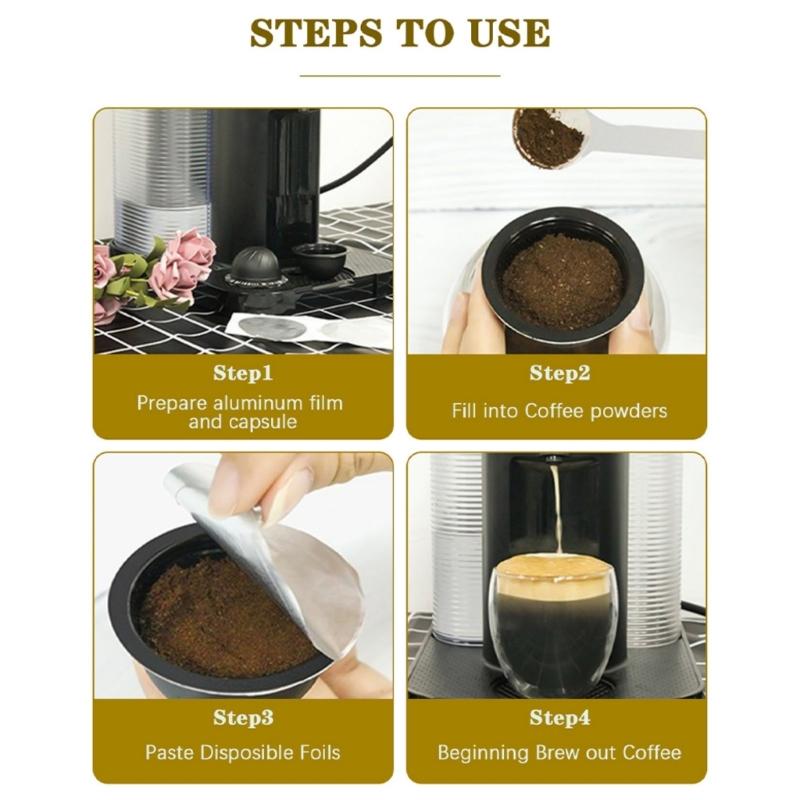 STEPS TO USE

Step1
Prepare aluminum film and capsule

Step2
Fill into Coffee powders

Step3
Paste Disposible Foils

Step4
Beginning Brew out Coffee