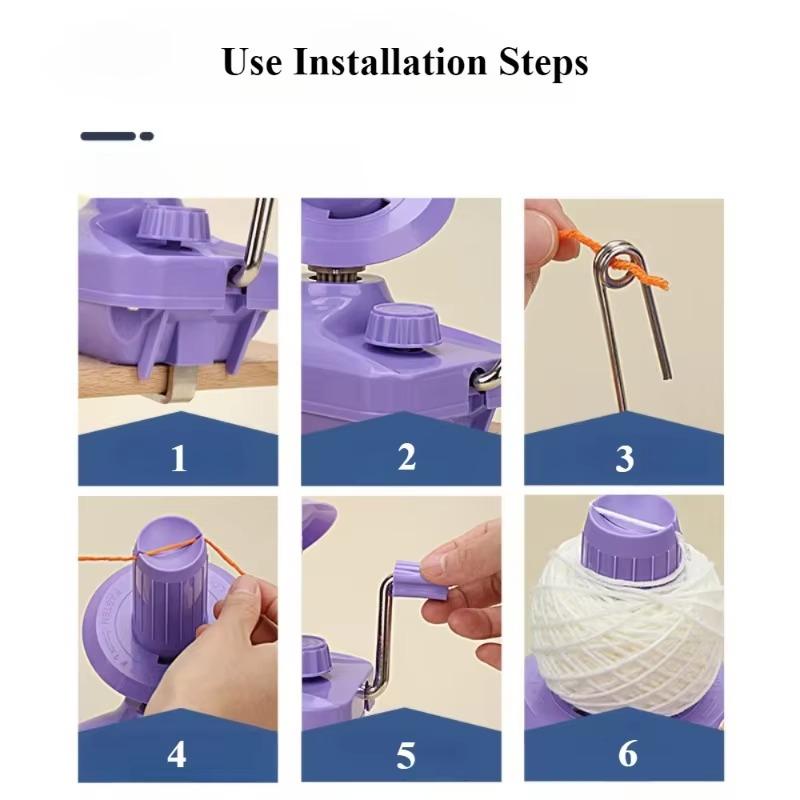 Use Installation Steps

1

2

3

4

5

6