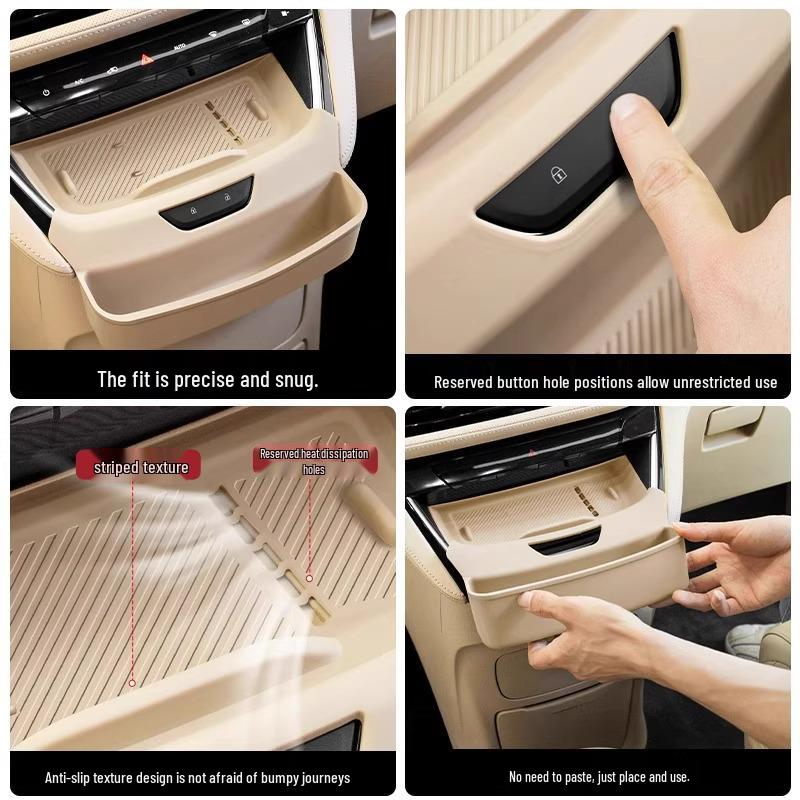 A/C

AUTO

The fit is precise and snug.

Reserved button hole positions allow unrestricted use

striped texture

Reserved heat dissipation holes

Anti-slip texture design is not afraid of bumpy journeys

No need to paste, just place and use.