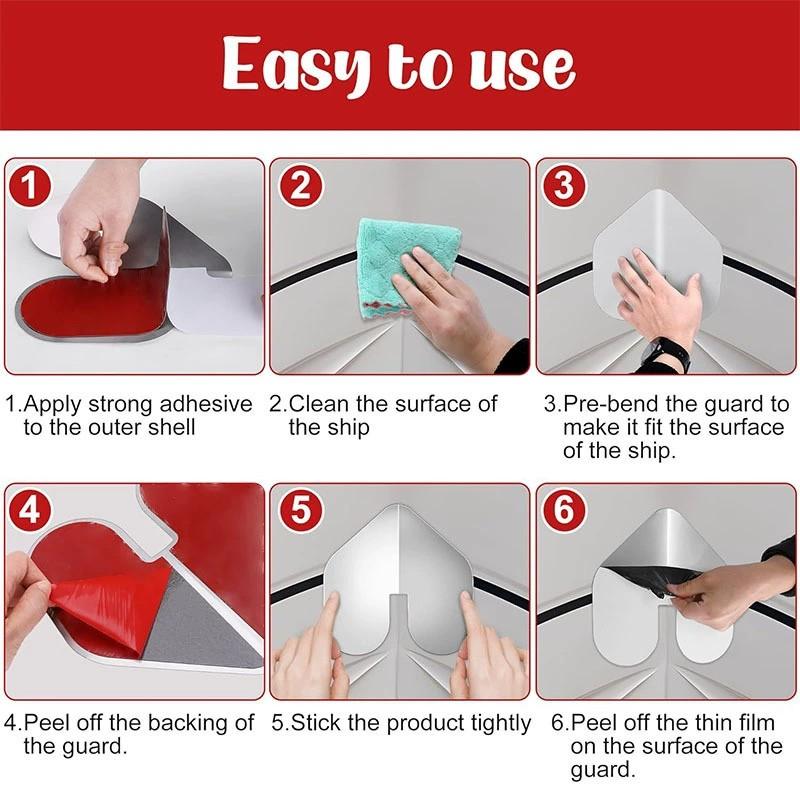 Easy to use

1

2

3

1.Apply strong adhesive to the outer shell

2.Clean the surface of the ship

3.Pre-bend the guard to make it fit the surface of the ship.

4

5

6

4.Peel off the backing of the guard.

5.Stick the product tightly

6.Peel off the thin film on the surface of the guard.