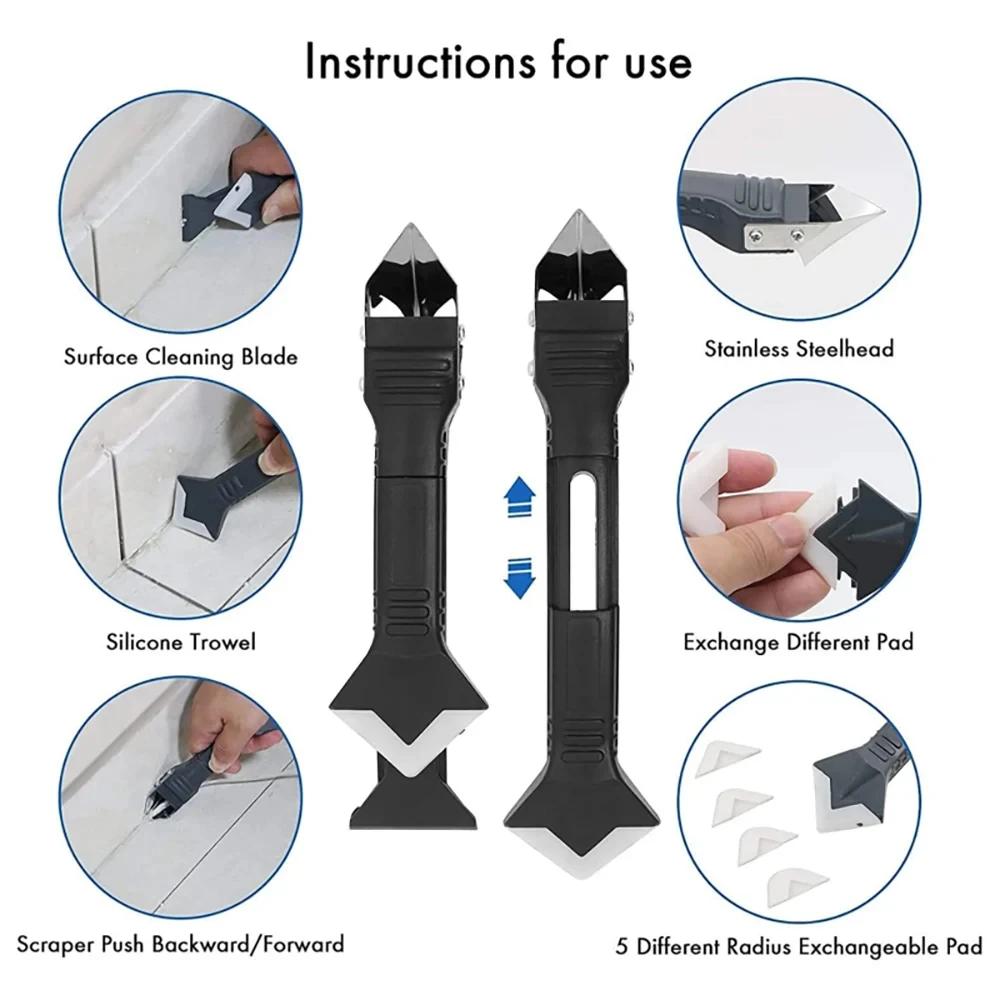 Instructions for use

Surface Cleaning Blade

Silicone Trowel

Scraper Push Backward/Forward

Stainless Steelhead

Exchange Different Pad

5 Different Radius Exchangeable Pad