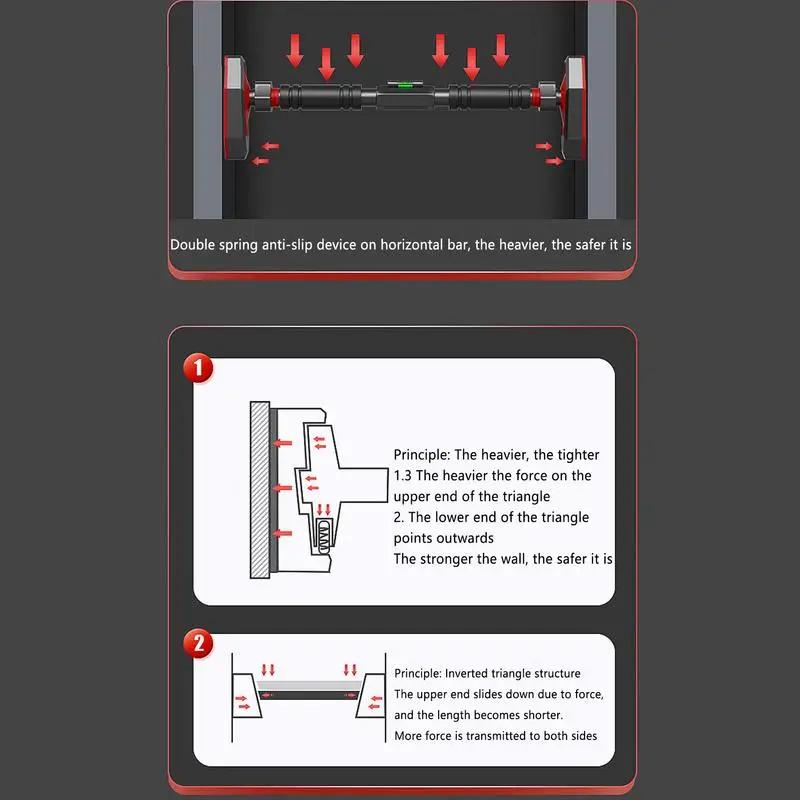 Double spring anti-slip device on horizontal bar, the heavier, the safer it is

1

Principle: The heavier, the tighter
1.3 The heavier the force on the upper end of the triangle
2. The lower end of the triangle points outwards
The stronger the wall, the safer it is

2

Principle: Inverted triangle structure
The upper end slides down due to force, and the length becomes shorter.
More force is transmitted to both sides