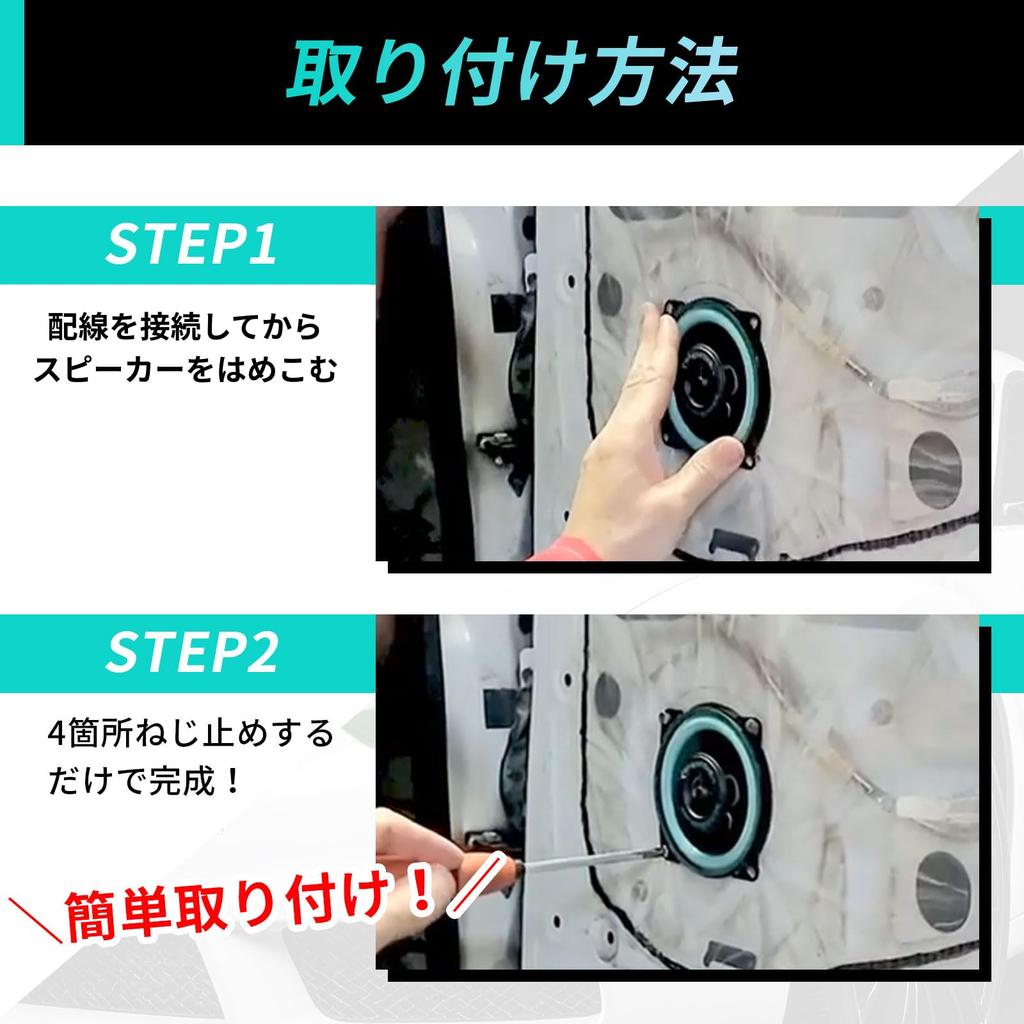 取り付け方法

STEP1

配線を接続してから
スピーカーをはめこむ

STEP2

4箇所ねじ止めする
だけで完成！

＼簡単取り付け！／