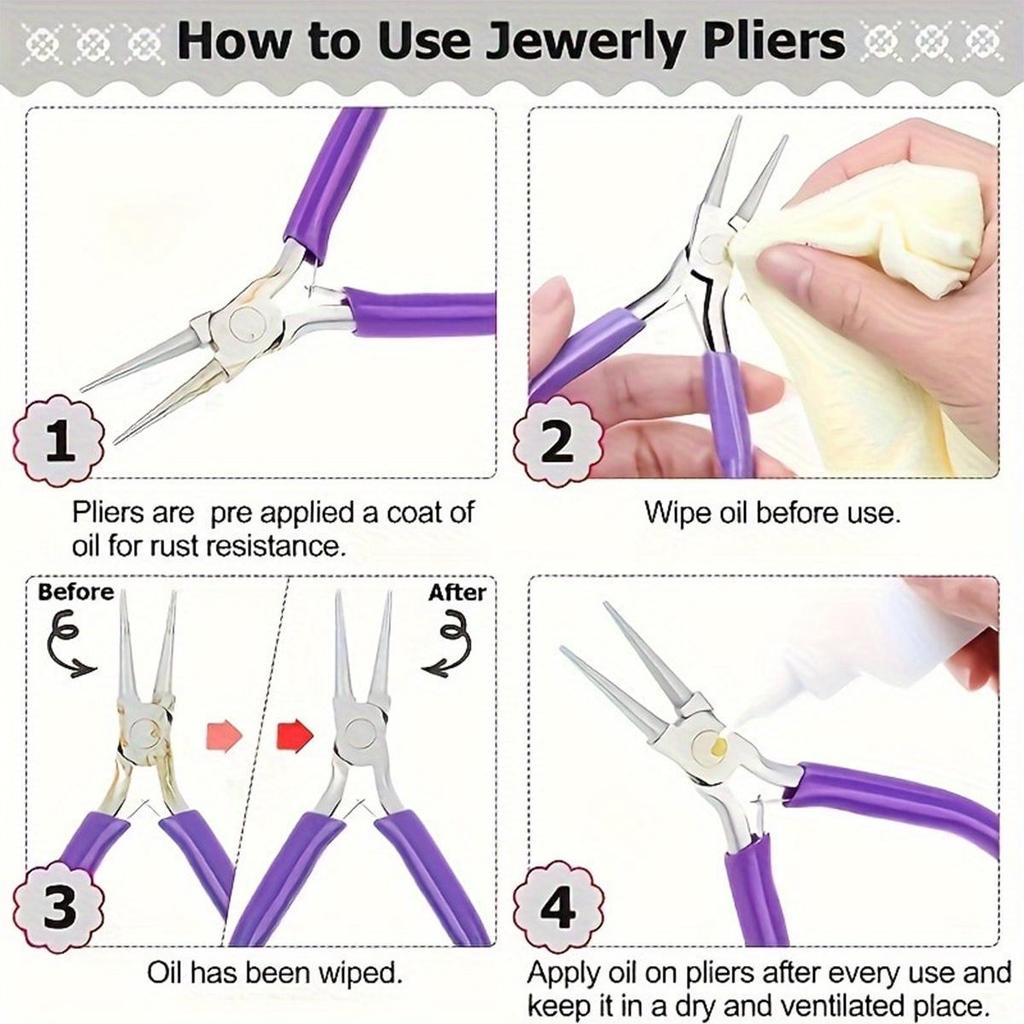 How to Use Jewerly Pliers

1

Pliers are pre applied a coat of oil for rust resistance.

2

Wipe oil before use.

Before

After

3

Oil has been wiped.

4

Apply oil on pliers after every use and keep it in a dry and ventilated place.