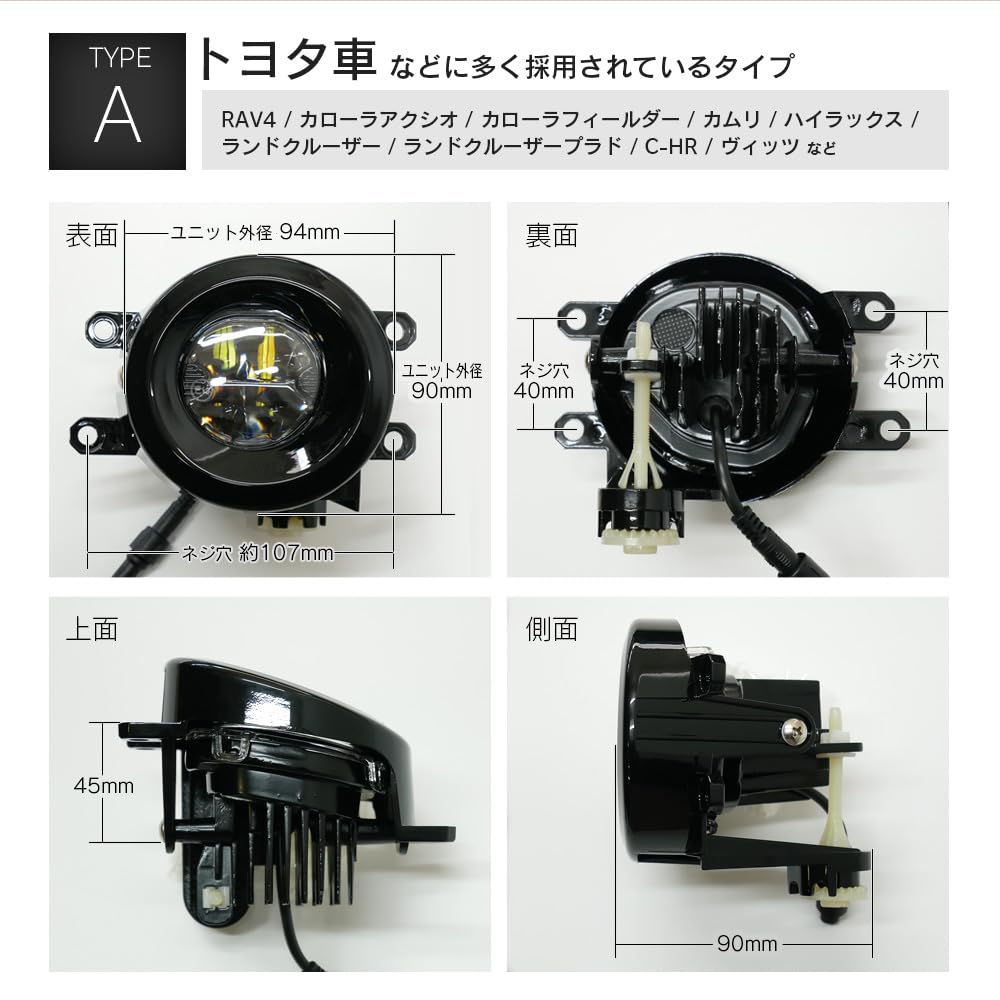 TYPE
A

トヨタ車 などに多く採用されているタイプ

RAV4 / カローラアクシオ / カローラフィールダー / カムリ / ハイラックス / ランドクルーザー / ランドクルーザープラド / C-HR / ヴィッツ など

表面
ユニット外径 94mm
ユニット外径 90mm
ネジ穴 約107mm

裏面
ネジ穴 40mm
ネジ穴 40mm

上面
45mm

側面
90mm