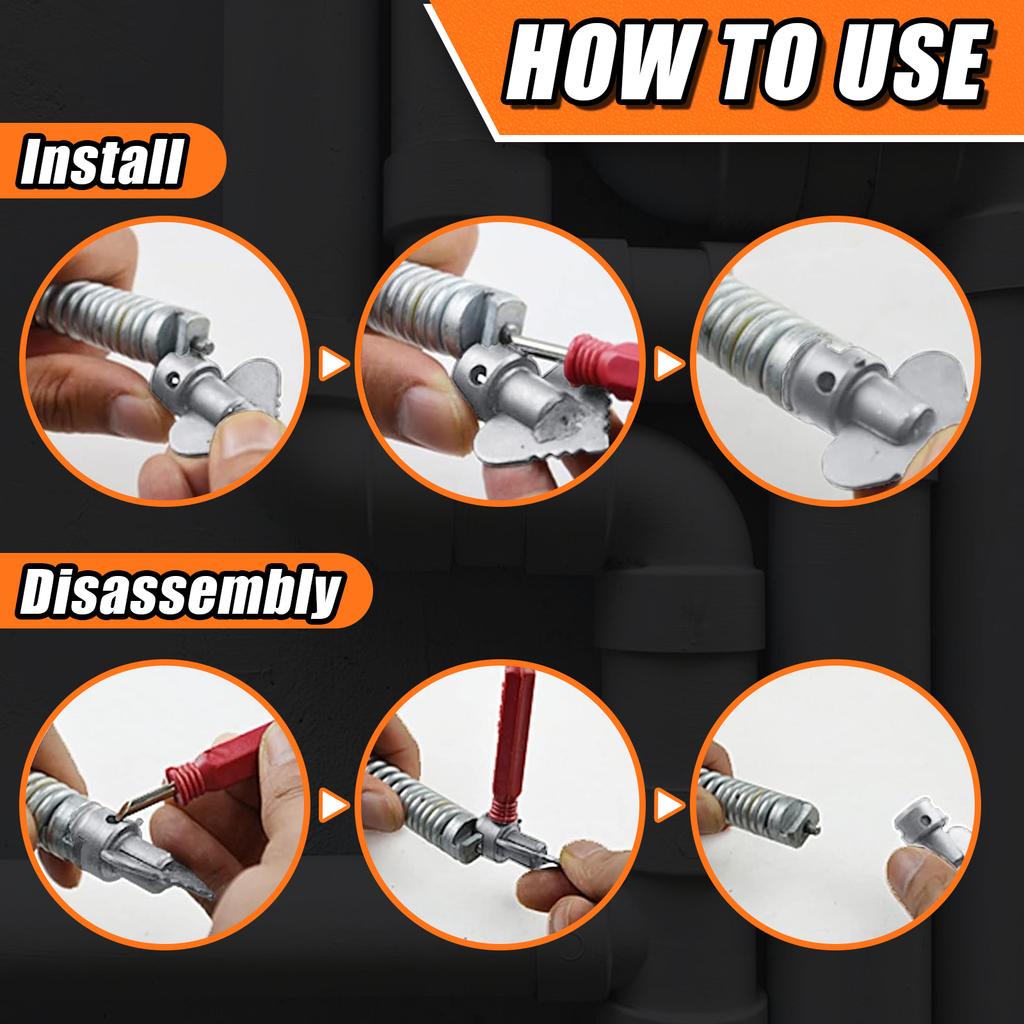 HOW TO USE

Install

Disassembly