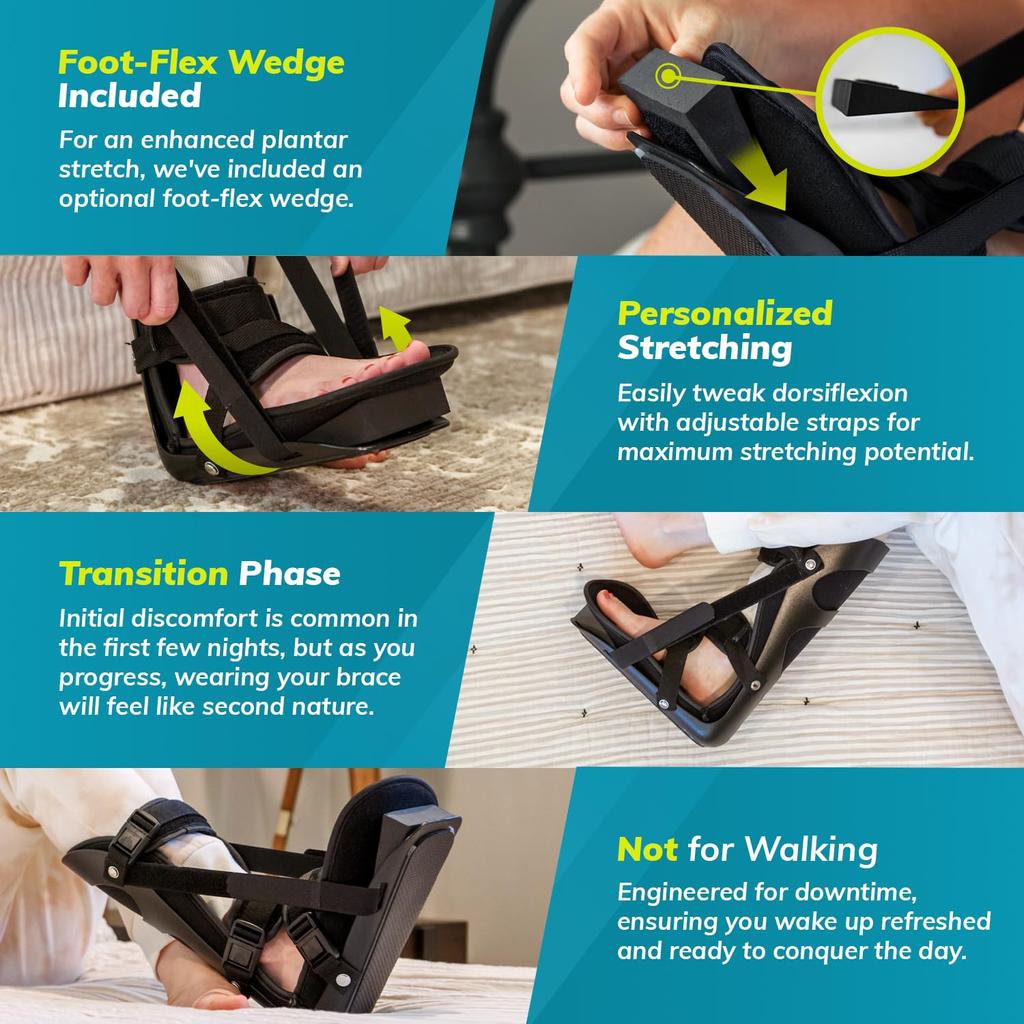 Foot-Flex Wedge Included

For an enhanced plantar stretch, we've included an optional foot-flex wedge.

Personalized Stretching

Easily tweak dorsiflexion with adjustable straps for maximum stretching potential.

Transition Phase

Initial discomfort is common in the first few nights, but as you progress, wearing your brace will feel like second nature.

Not for Walking

Engineered for downtime, ensuring you wake up refreshed and ready to conquer the day.