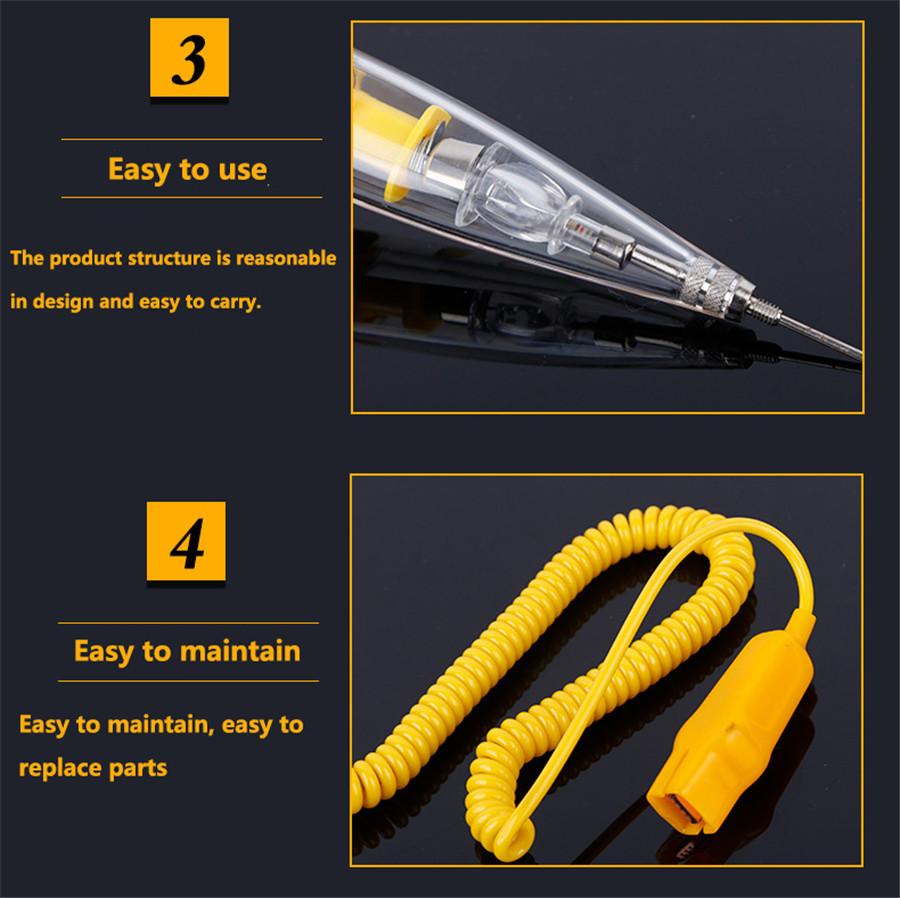 3

Easy to use

The product structure is reasonable in design and easy to carry.

4

Easy to maintain

Easy to maintain, easy to replace parts