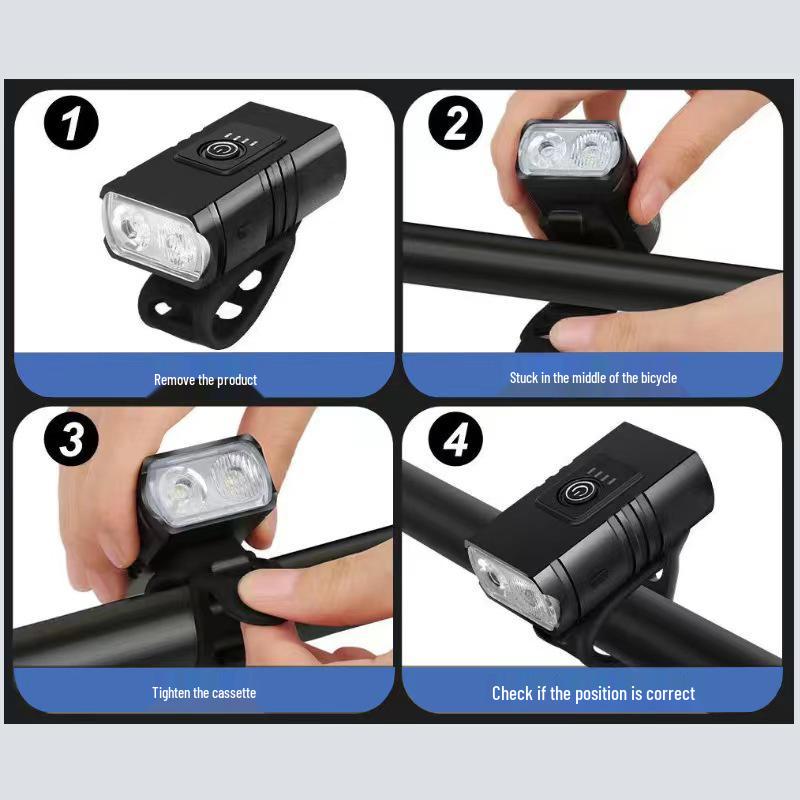 1

Remove the product

2

Stuck in the middle of the bicycle

3

Tighten the cassette

4

Check if the position is correct