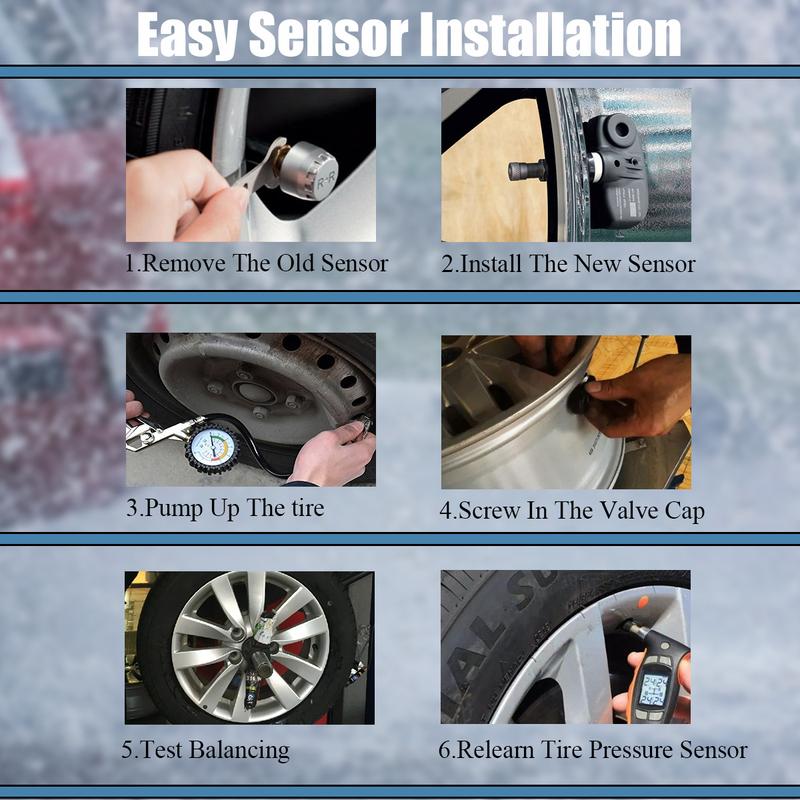 Easy Sensor Installation

R-R

1.Remove The Old Sensor

2.Install The New Sensor

3.Pump Up The tire

4.Screw In The Valve Cap

5.Test Balancing

6.Relearn Tire Pressure Sensor