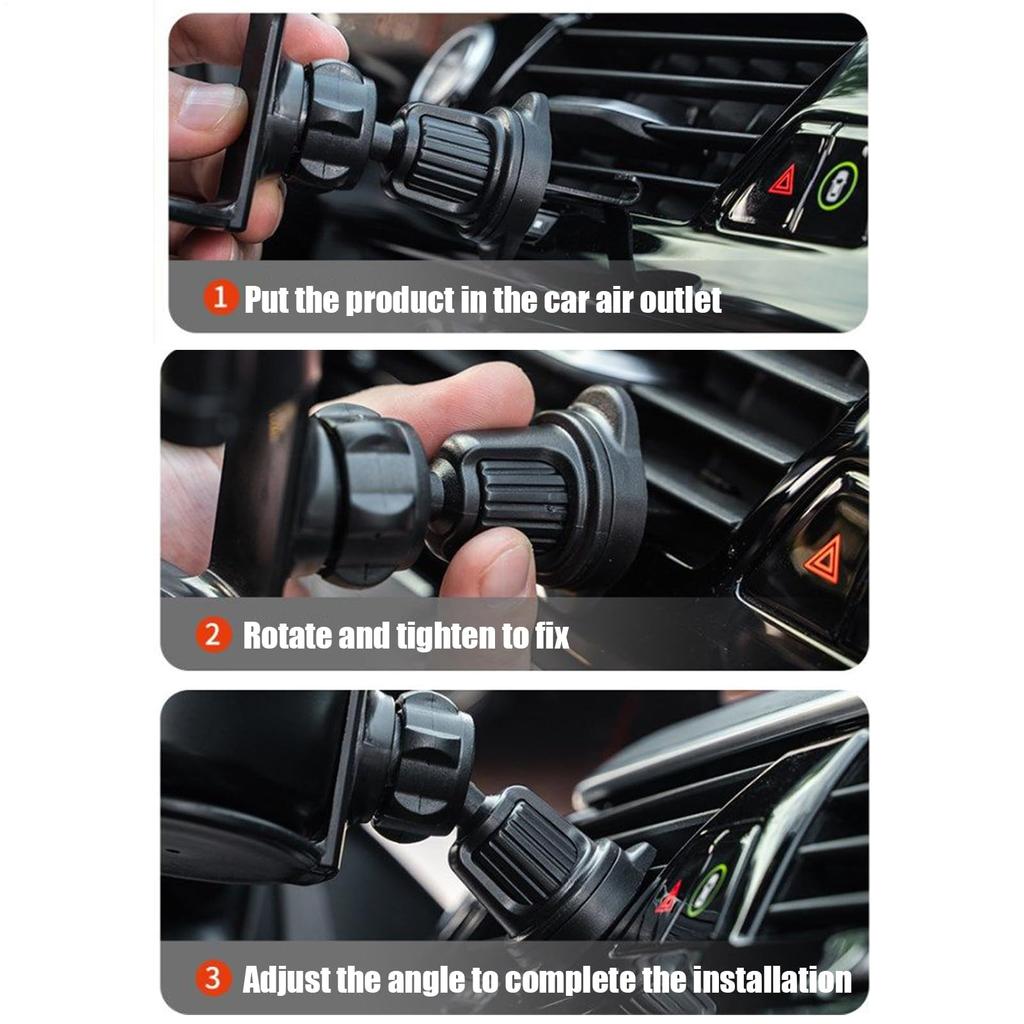 1 Put the product in the car air outlet

2 Rotate and tighten to fix

3 Adjust the angle to complete the installation