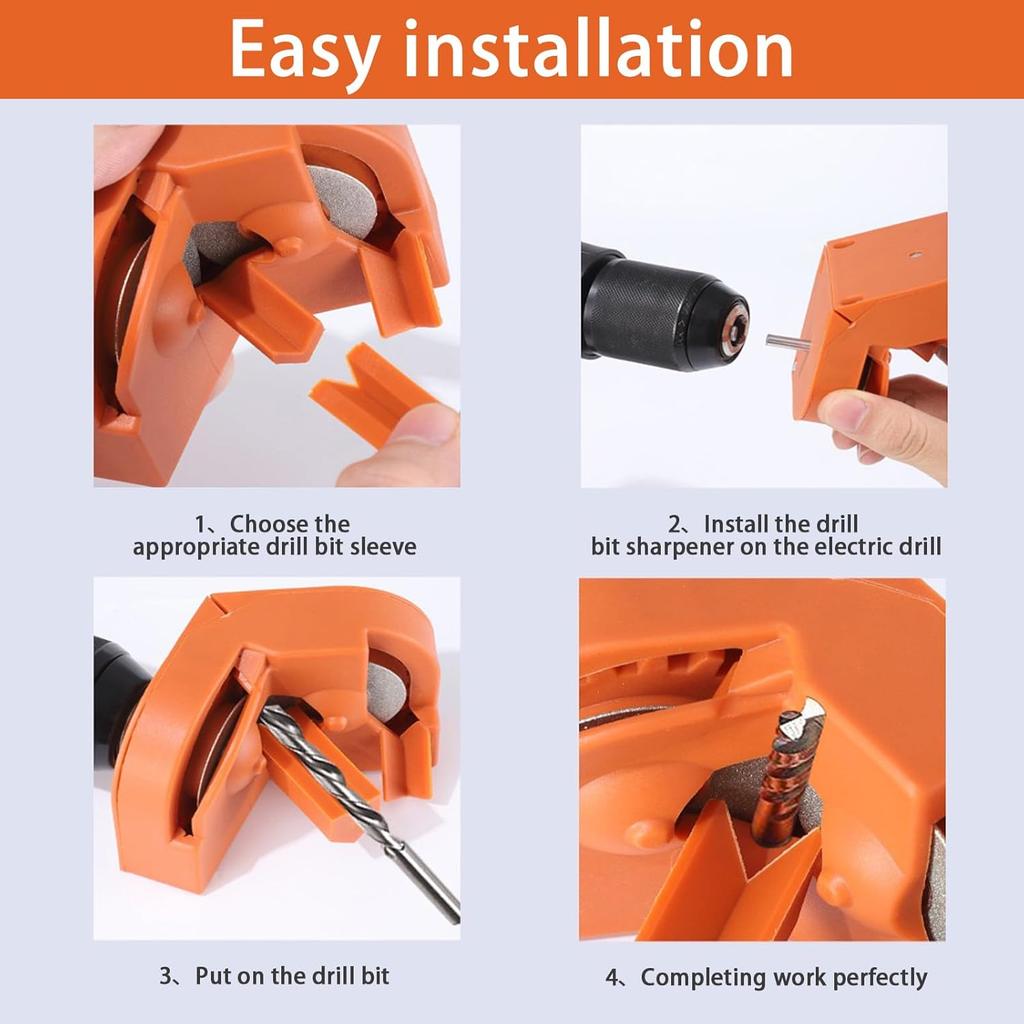 Easy installation

1、Choose the appropriate drill bit sleeve

2、Install the drill bit sharpener on the electric drill

3、Put on the drill bit

4、Completing work perfectly