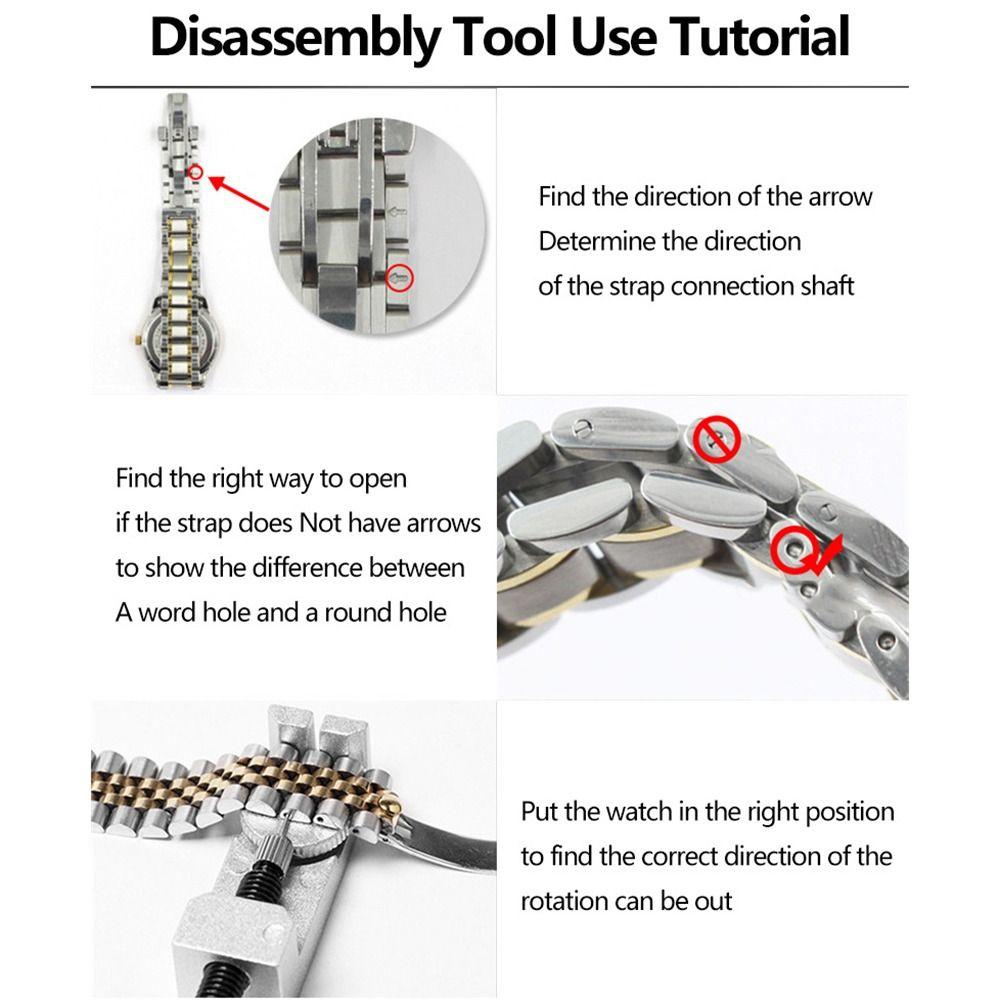 Disassembly Tool Use Tutorial

Find the direction of the arrow
Determine the direction
of the strap connection shaft

Find the right way to open
if the strap does Not have arrows
to show the difference between
A word hole and a round hole

Put the watch in the right position
to find the correct direction of the
rotation can be out