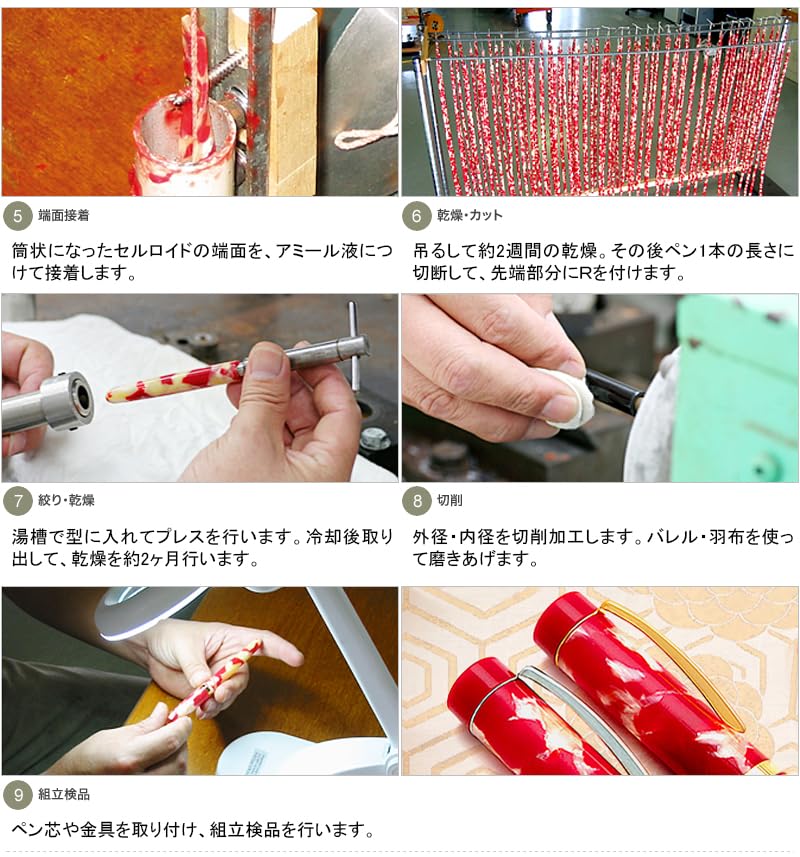 5 端面接着

筒状になったセルロイドの端面を、アミール液につけて接着します。

6 乾燥・カット

吊るして約2週間の乾燥。その後ペン1本の長さに切断して、先端部分にRを付けます。

7 絞り・乾燥

湯槽で型に入れてプレスを行います。冷却後取り出して、乾燥を約2ヶ月行います。

8 切削

外径・内径を切削加工します。バレル・羽布を使って磨きあげます。

9 組立検品

ペン芯や金具を取り付け、組立検品を行います。