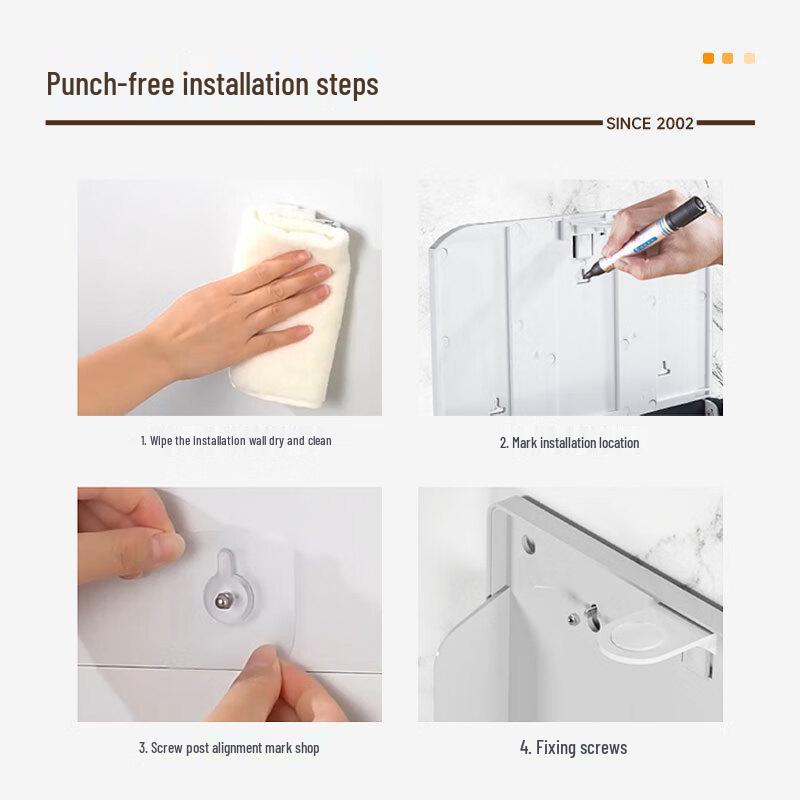 Punch-free installation steps

SINCE 2002

1. Wipe the installation wall dry and clean

2. Mark installation location

3. Screw post alignment mark shop

4. Fixing screws