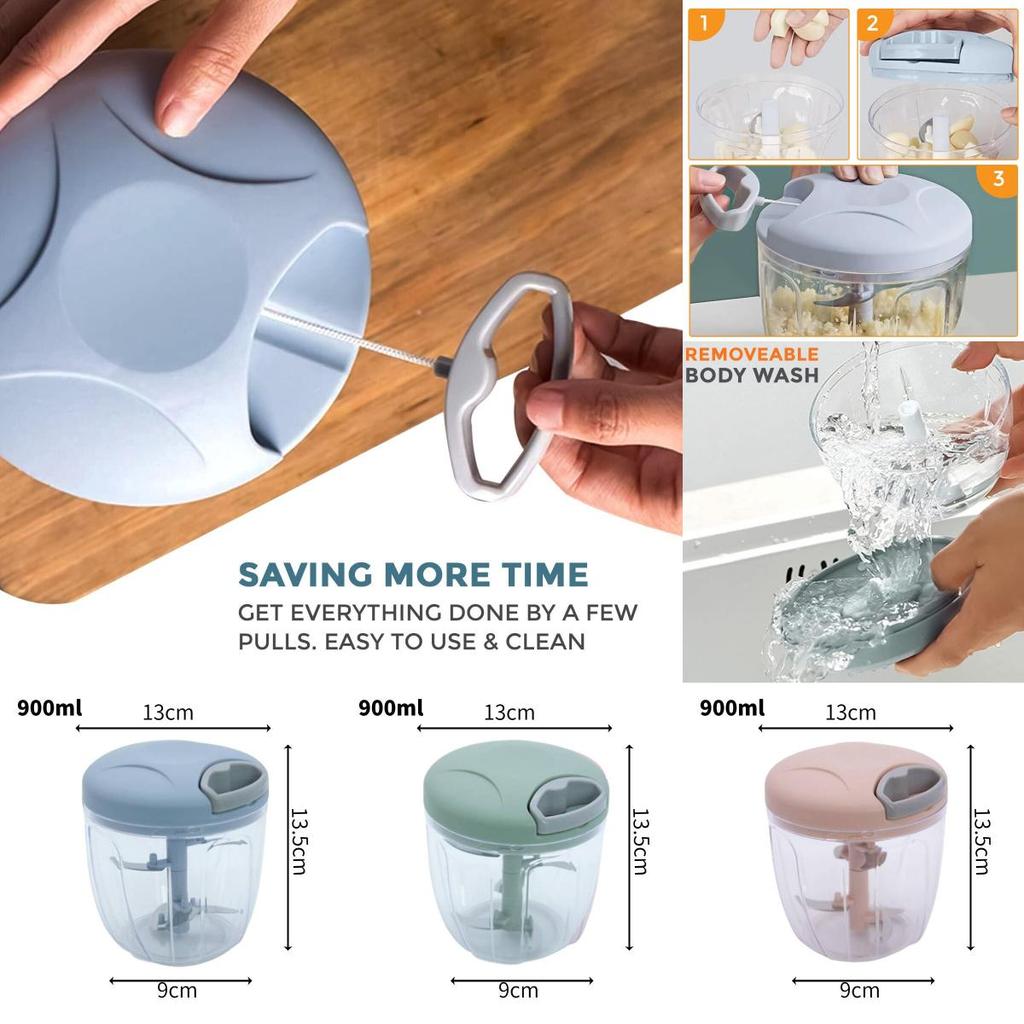 1
2
3
REMOVEABLE
BODY WASH

SAVING MORE TIME
GET EVERYTHING DONE BY A FEW PULLS. EASY TO USE & CLEAN

900ml
13cm
13.5cm
9cm

900ml
13cm
13.5cm
9cm

900ml
13cm
13.5cm
9cm