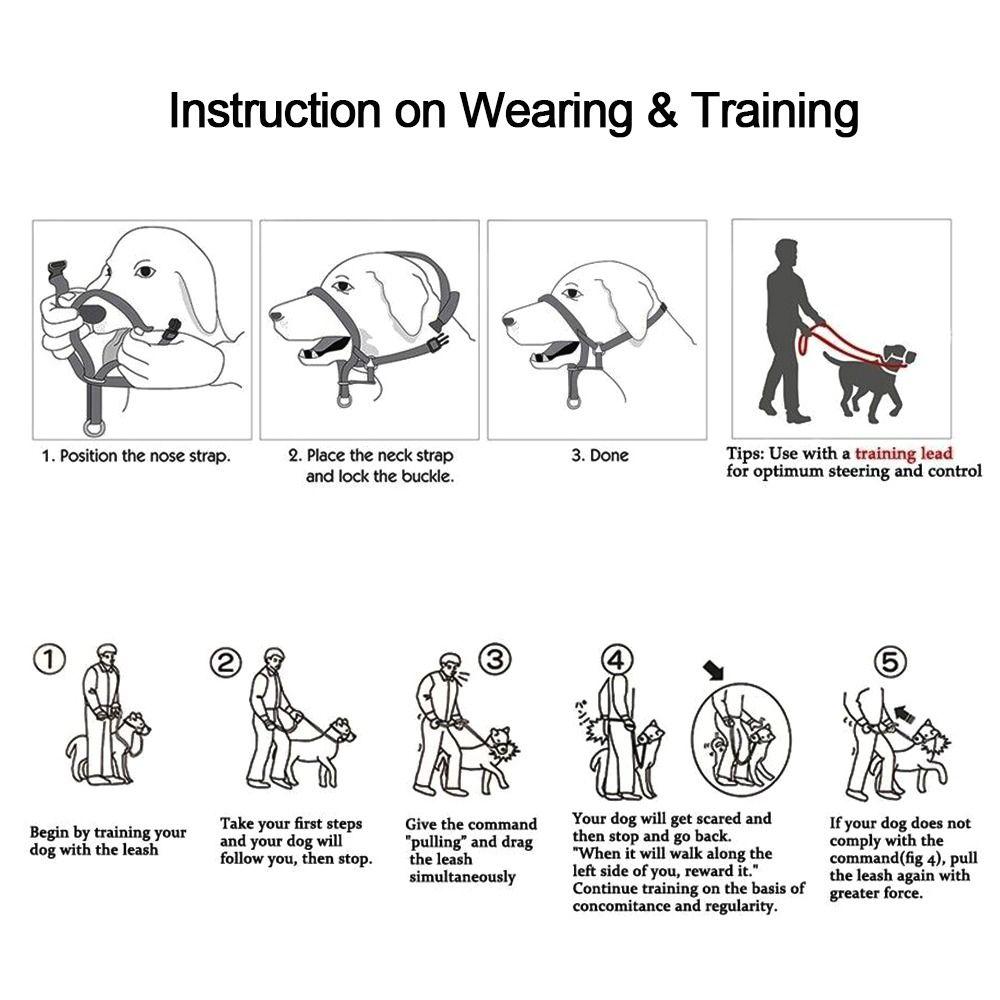 Instruction on Wearing & Training

1. Position the nose strap.

2. Place the neck strap and lock the buckle.

3. Done

Tips: Use with a training lead for optimum steering and control

①

Begin by training your dog with the leash

②

Take your first steps and your dog will follow you, then stop.

③

Give the command "pulling" and drag the leash simultaneously

④

Your dog will get scared and then stop and go back. "When it will walk along the left side of you, reward it." Continue training on the basis of concomitance and regularity.

⑤

If your dog does not comply with the command(fig 4), pull the leash again with greater force.