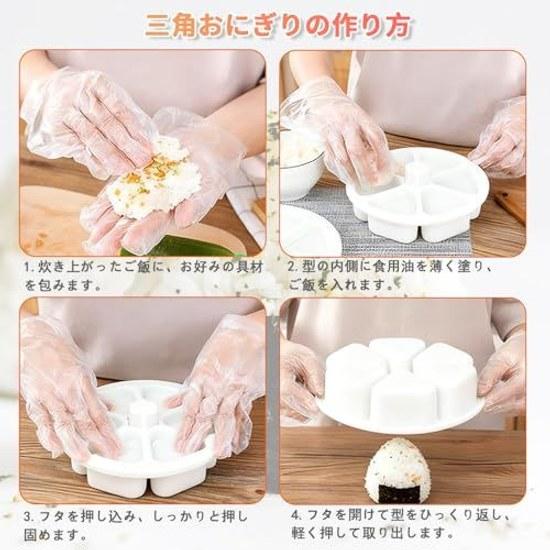 三角おにぎりの作り方

1. 炊き上がったご飯に、お好みの具材を包みます。

2. 型の内側に食用油を薄く塗り、ご飯を入れます。

3. フタを押し込み、しっかりと押し固めます。

4. フタを開けて型をひっくり返し、軽く押して取り出します。