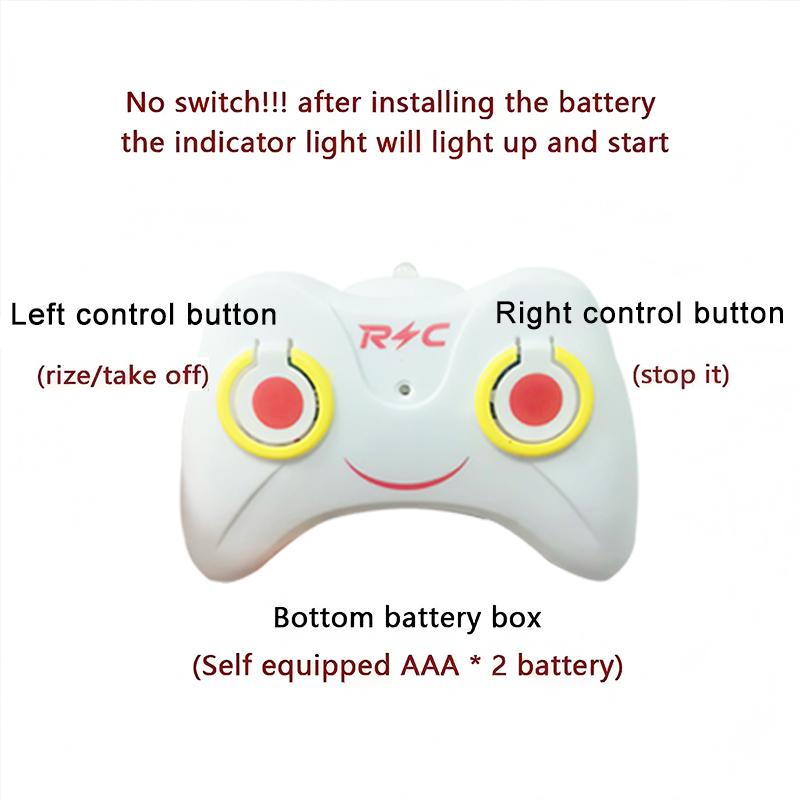 No switch!!! after installing the battery the indicator light will light up and start

Left control button

(rize/take off)

R⚡C

Right control button

(stop it)

Bottom battery box

(Self equipped AAA * 2 battery)