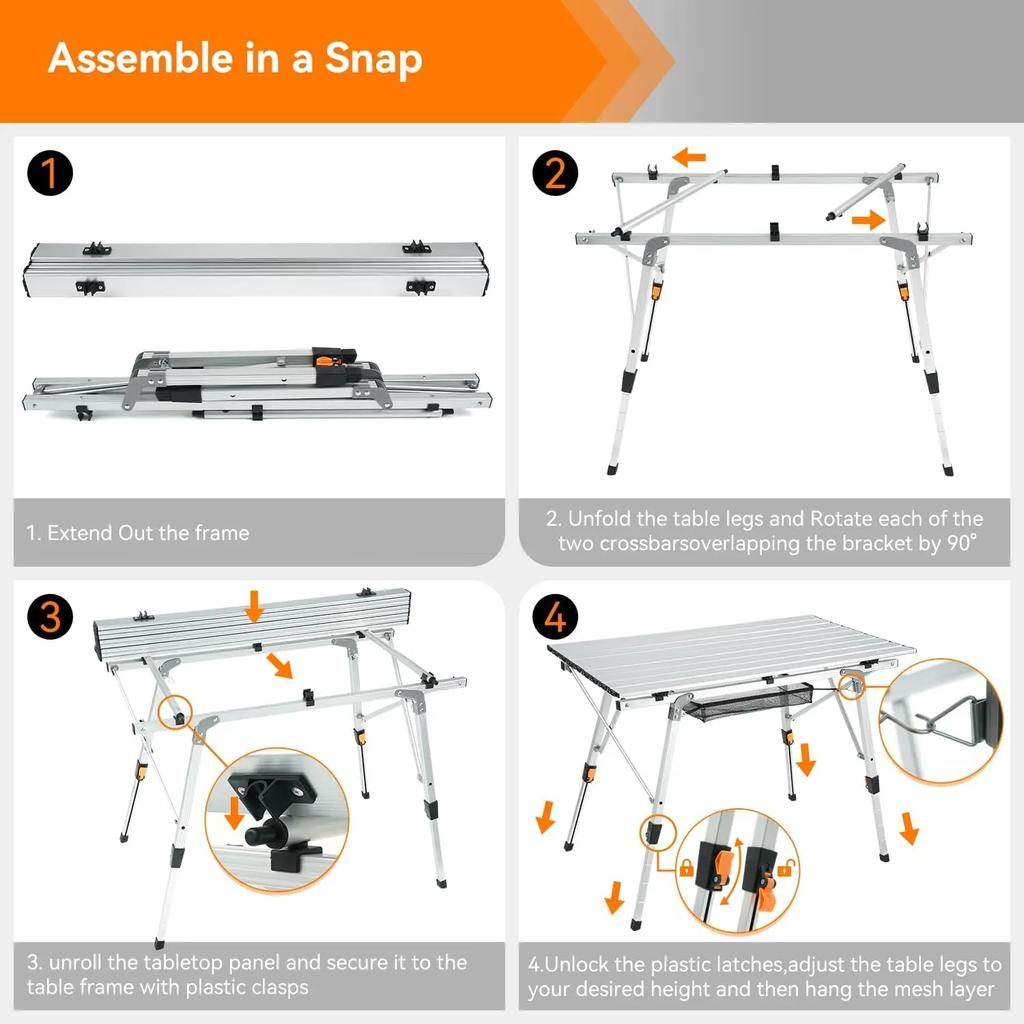 Assemble in a Snap

1

1. Extend Out the frame

2

2. Unfold the table legs and Rotate each of the two crossbarsoverlapping the bracket by 90°

3

3. unroll the tabletop panel and secure it to the table frame with plastic clasps

4

4.Unlock the plastic latches,adjust the table legs to your desired height and then hang the mesh layer