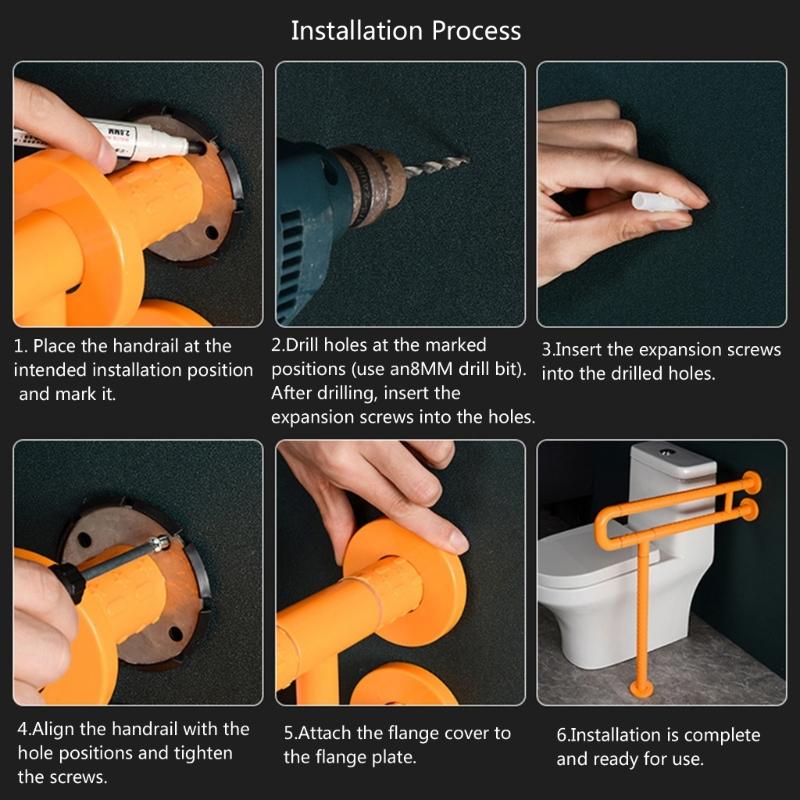 Installation Process

1. Place the handrail at the intended installation position and mark it.

2.Drill holes at the marked positions (use an8MM drill bit). After drilling, insert the expansion screws into the holes.

3.Insert the expansion screws into the drilled holes.

4.Align the handrail with the hole positions and tighten the screws.

5.Attach the flange cover to the flange plate.

6.Installation is complete and ready for use.