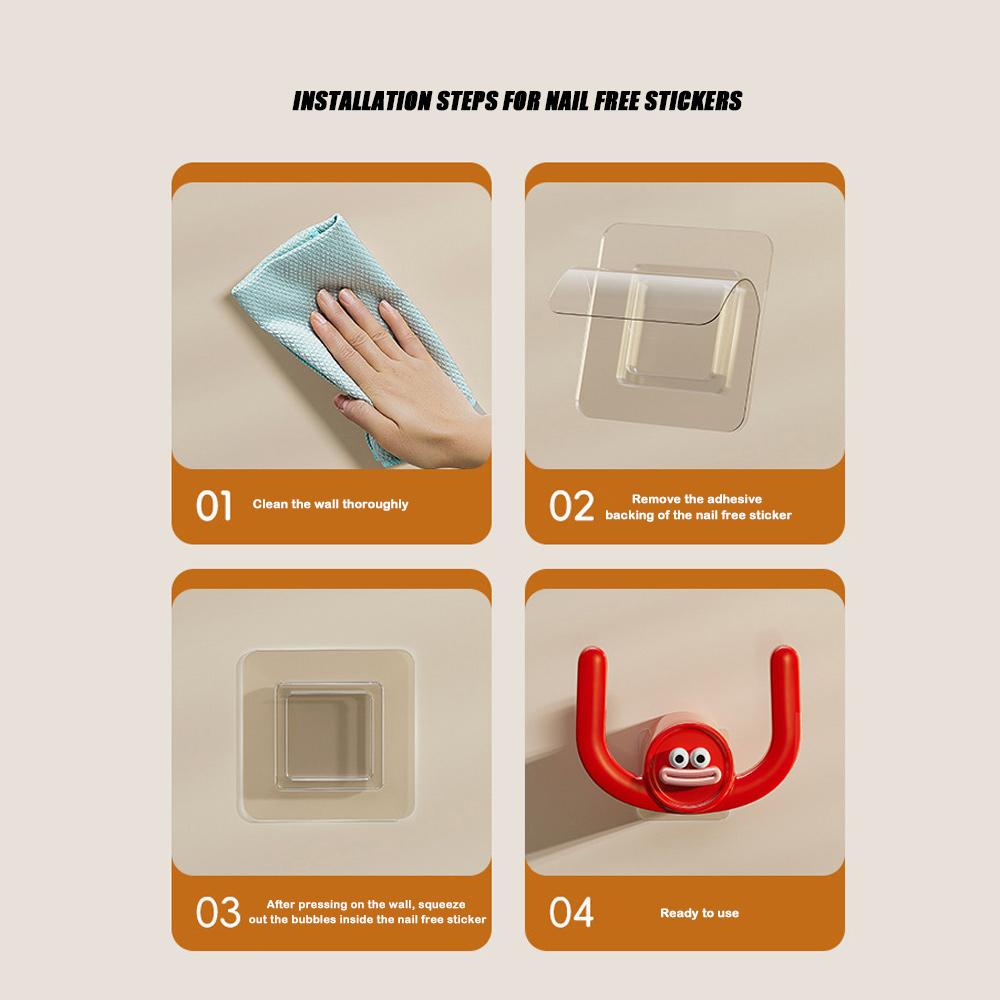 INSTALLATION STEPS FOR NAIL FREE STICKERS

01 Clean the wall thoroughly

02 Remove the adhesive backing of the nail free sticker

03 After pressing on the wall, squeeze out the bubbles inside the nail free sticker

04 Ready to use