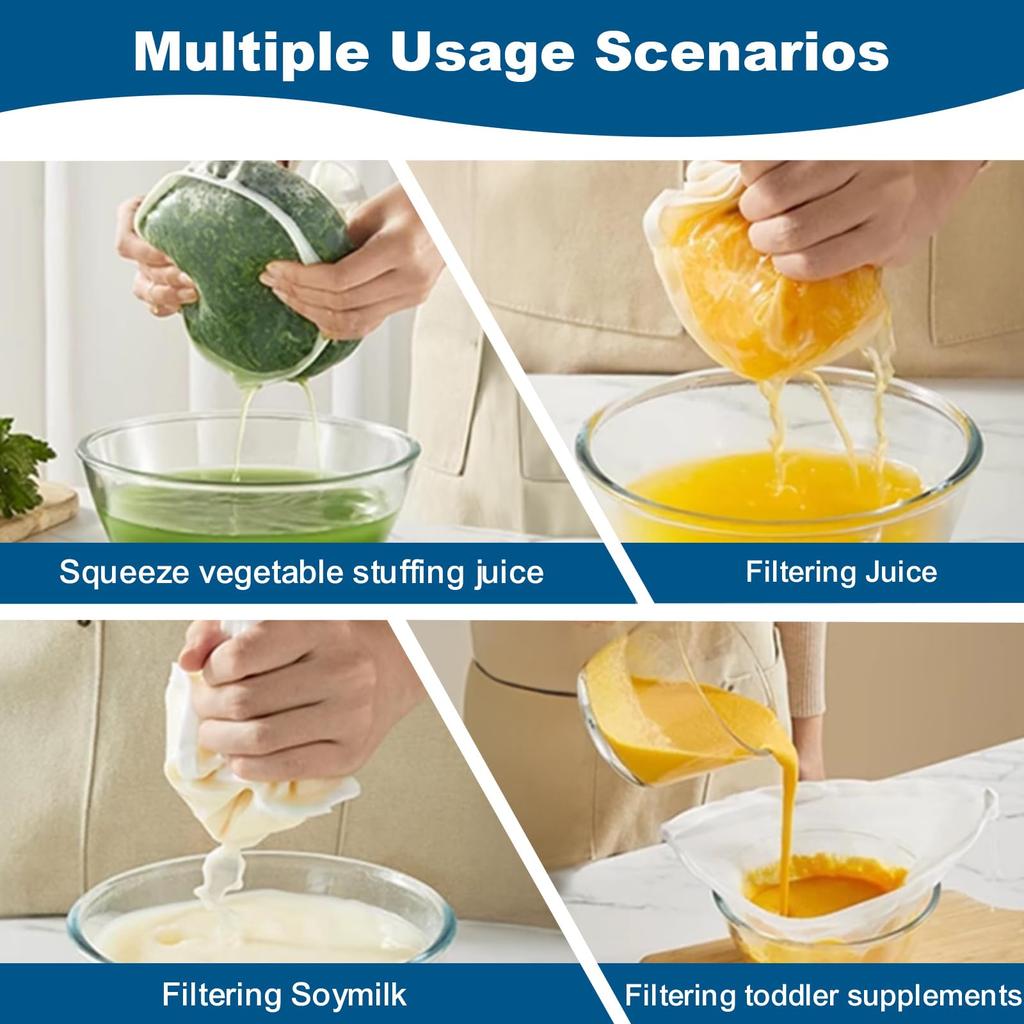 Multiple Usage Scenarios

Squeeze vegetable stuffing juice

Filtering Juice

Filtering Soymilk

Filtering toddler supplements