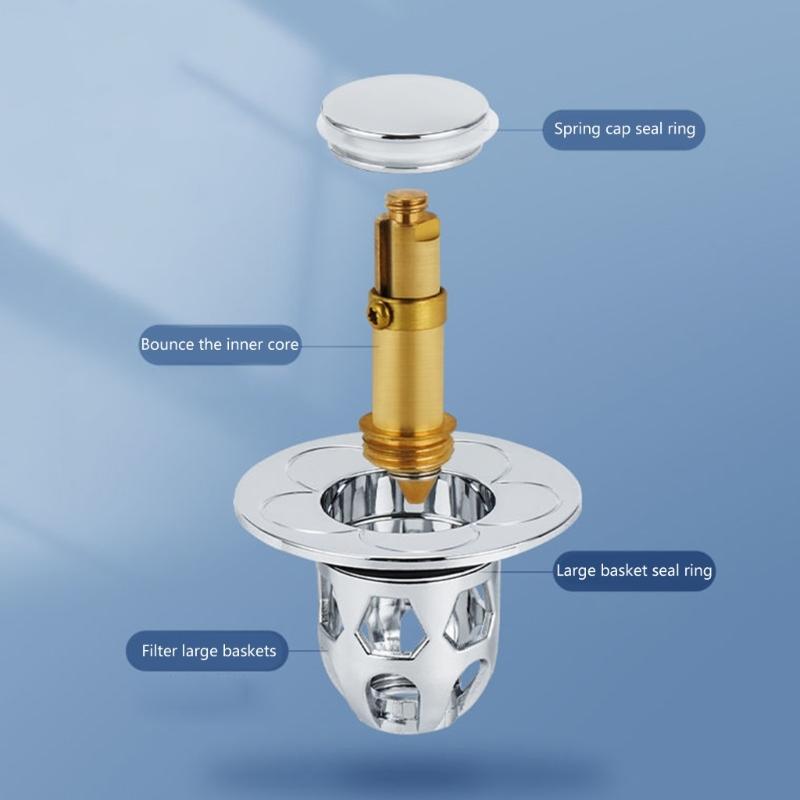 Spring cap seal ring

Bounce the inner core

Large basket seal ring

Filter large baskets