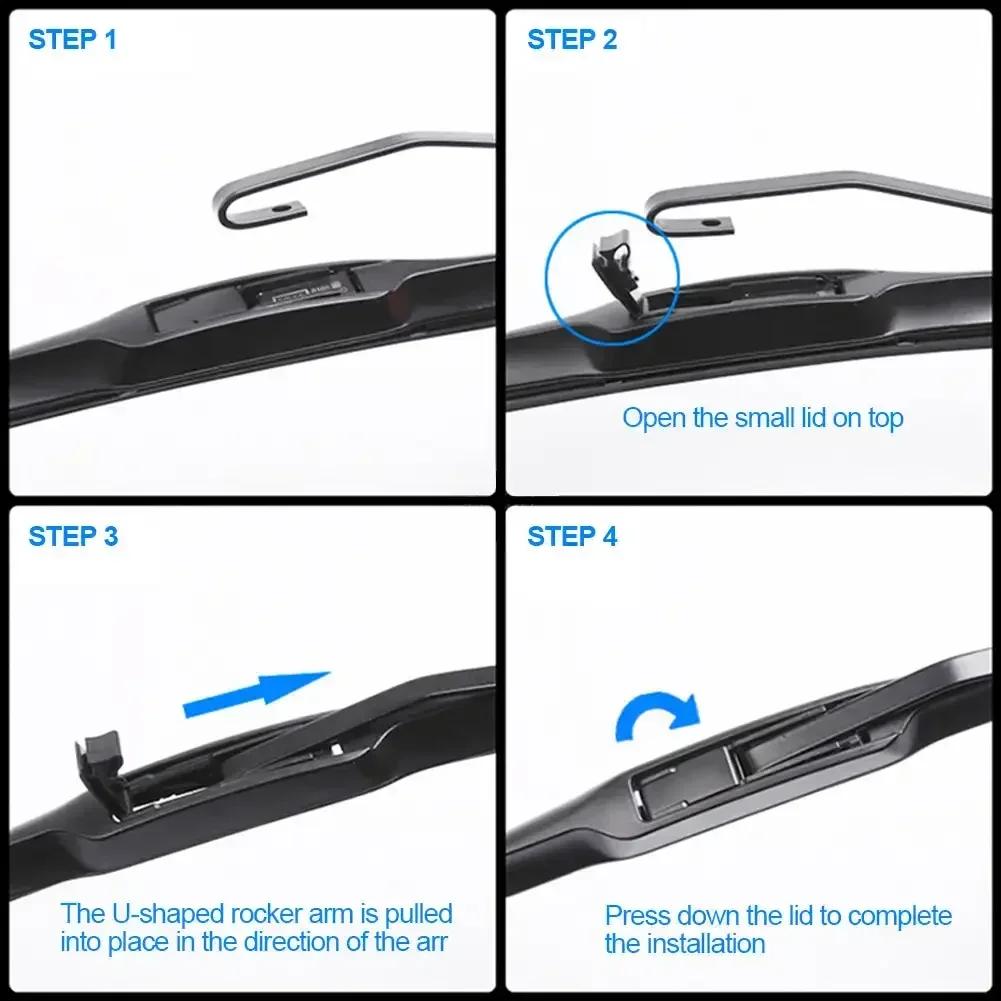 STEP 1

STEP 2

Open the small lid on top

STEP 3

The U-shaped rocker arm is pulled into place in the direction of the arr

STEP 4

Press down the lid to complete the installation