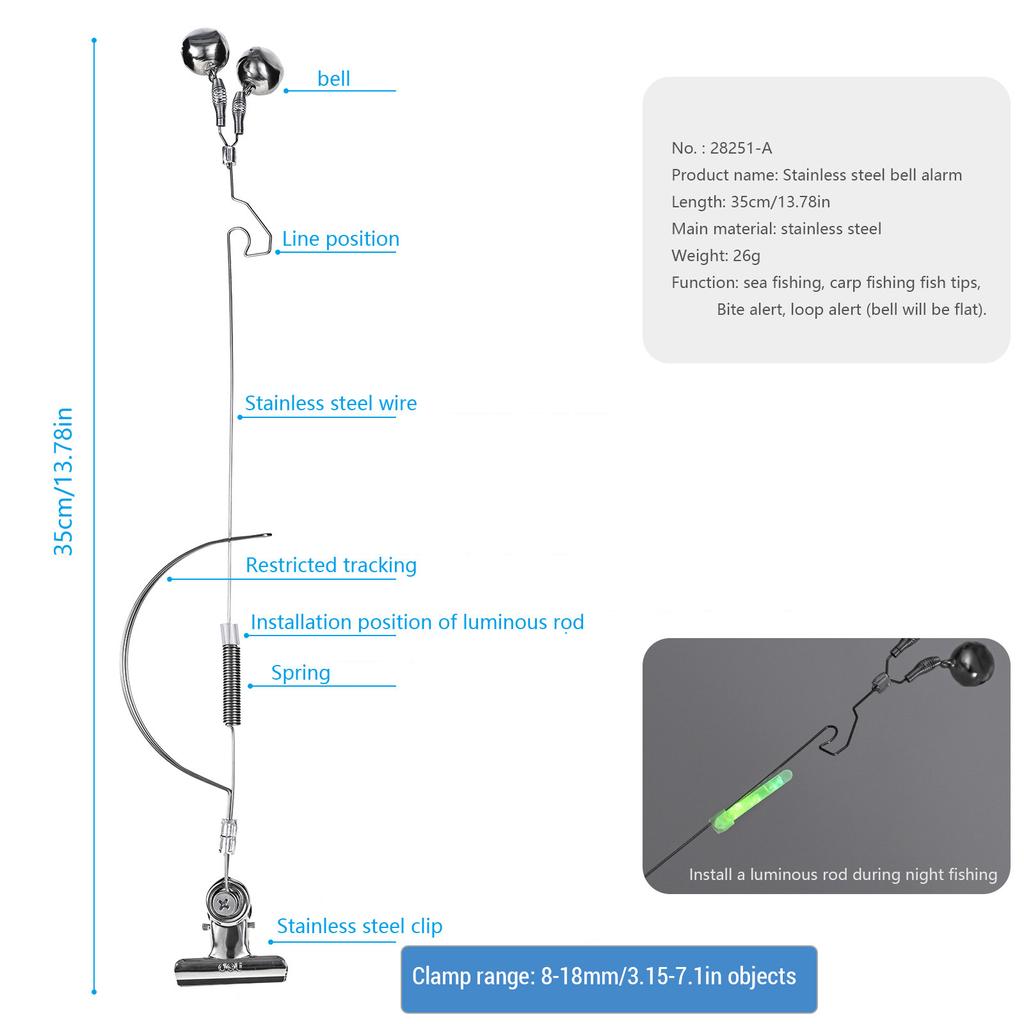 35cm/13.78in

bell

Line position

Stainless steel wire

Restricted tracking

Installation position of luminous rod

Spring

Stainless steel clip

No. : 28251-A
Product name: Stainless steel bell alarm
Length: 35cm/13.78in
Main material: stainless steel
Weight: 26g
Function: sea fishing, carp fishing fish tips, Bite alert, loop alert (bell will be flat).

Install a luminous rod during night fishing

Clamp range: 8-18mm/3.15-7.1in objects