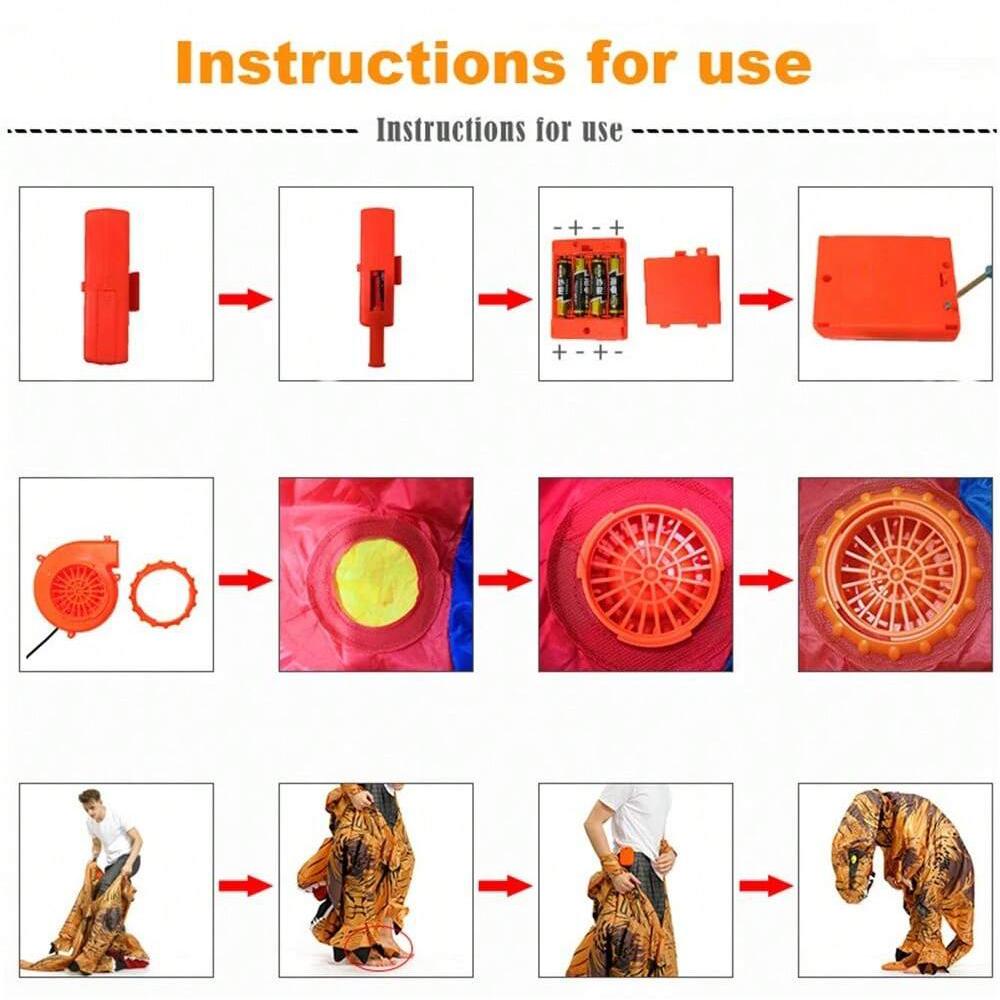 Instructions for use

Instructions for use

- + - +

+ - + -