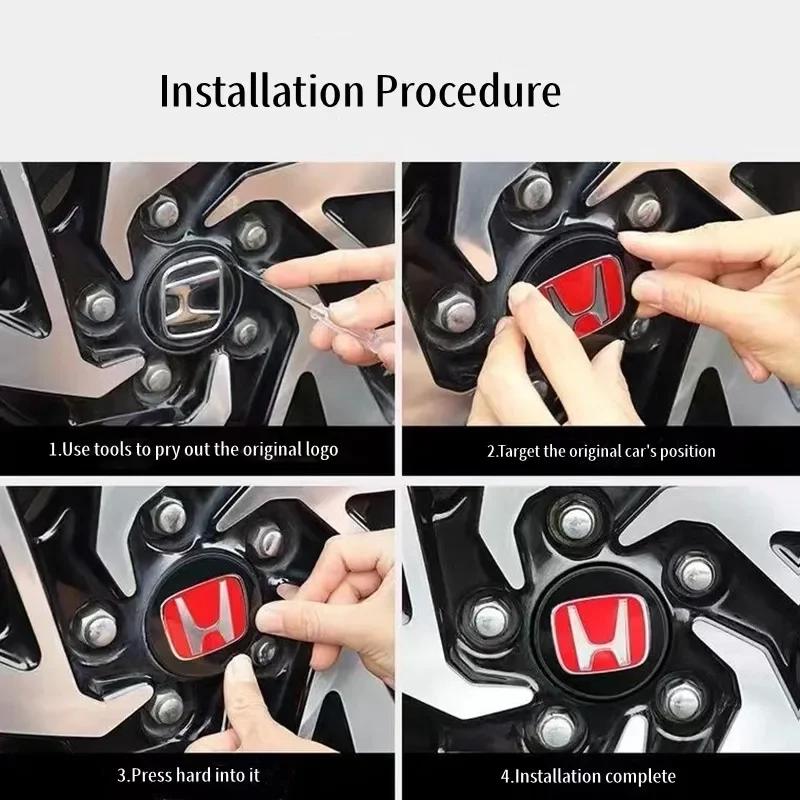 Installation Procedure

1.Use tools to pry out the original logo

2.Target the original car's position

3.Press hard into it

4.Installation complete