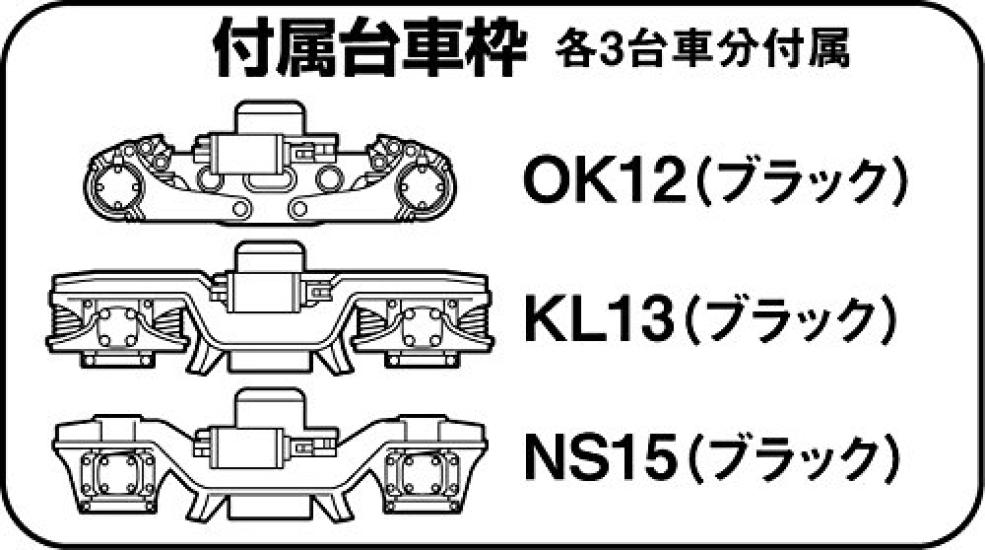 付属台車枠 各3台車分付属

OK12(ブラック)

KL13(ブラック)

NS15(ブラック)