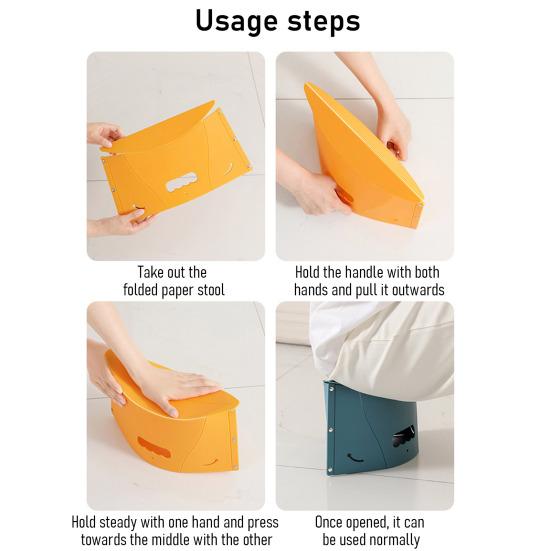 Usage steps

Take out the folded paper stool

Hold the handle with both hands and pull it outwards

Hold steady with one hand and press towards the middle with the other

Once opened, it can be used normally