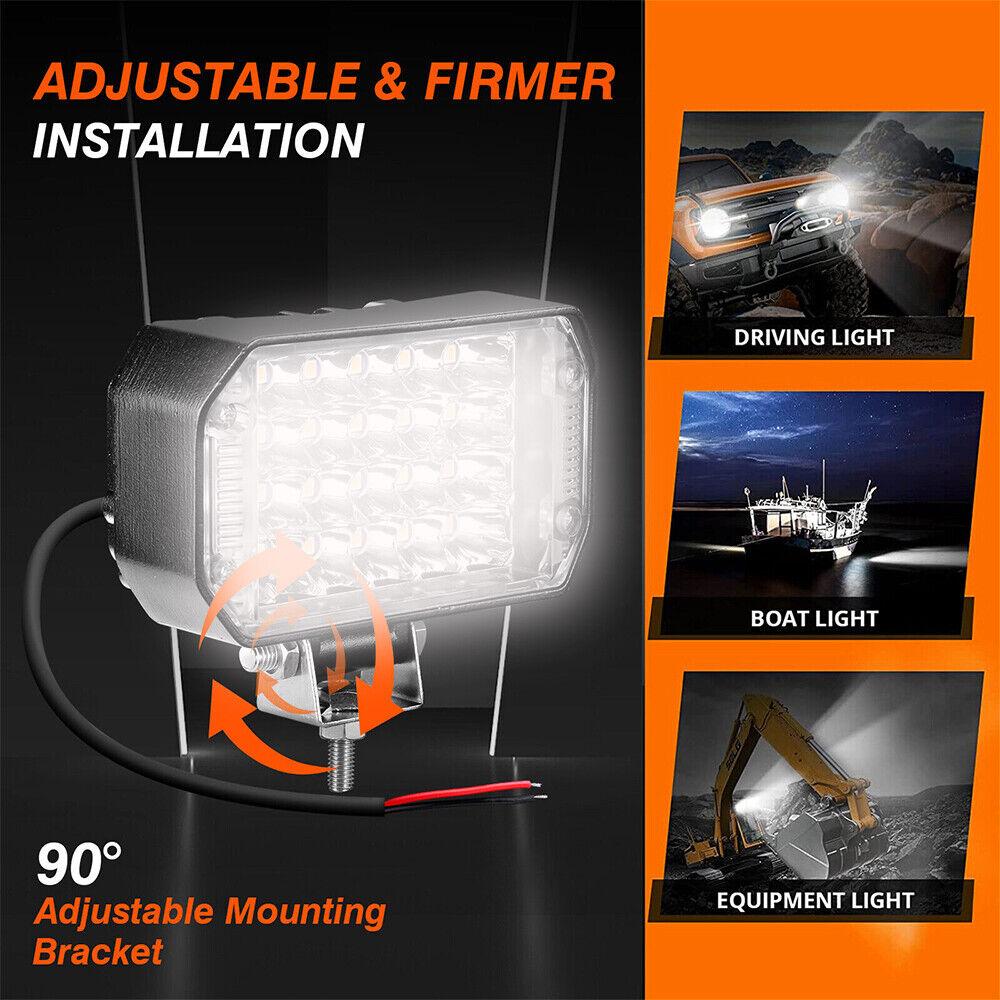 ADJUSTABLE & FIRMER INSTALLATION

90°
Adjustable Mounting Bracket

DRIVING LIGHT

BOAT LIGHT

EQUIPMENT LIGHT