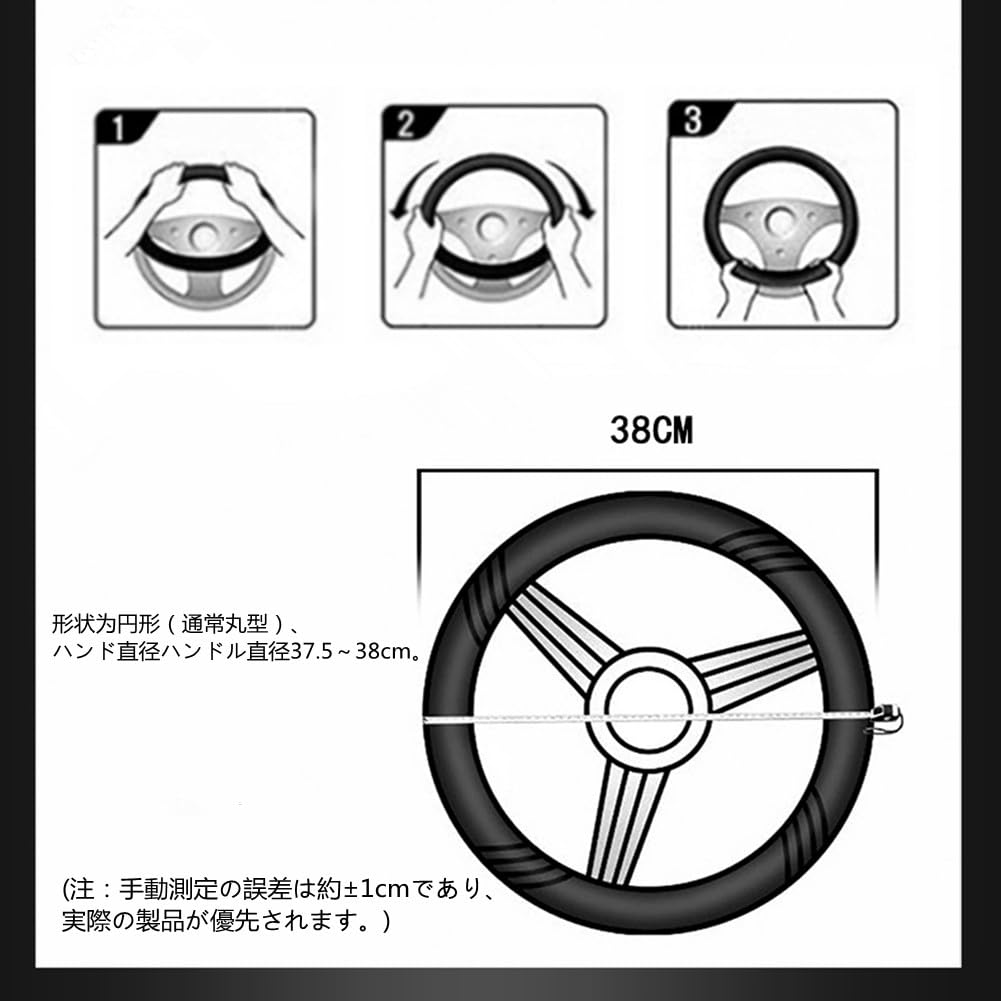 1

2

3

38CM

形状为円形（通常丸型）、
ハンド直径ハンドル直径37.5～38cm。

(注：手動測定の誤差は約±1cmであり、
実際の製品が優先されます。)