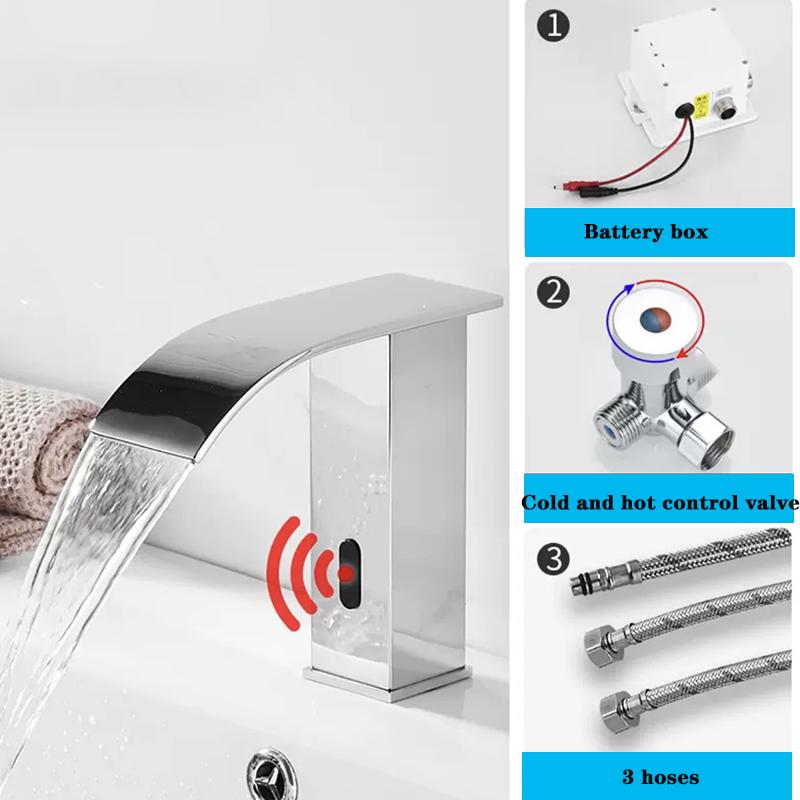 1

Battery box

2

Cold and hot control valve

3

3 hoses