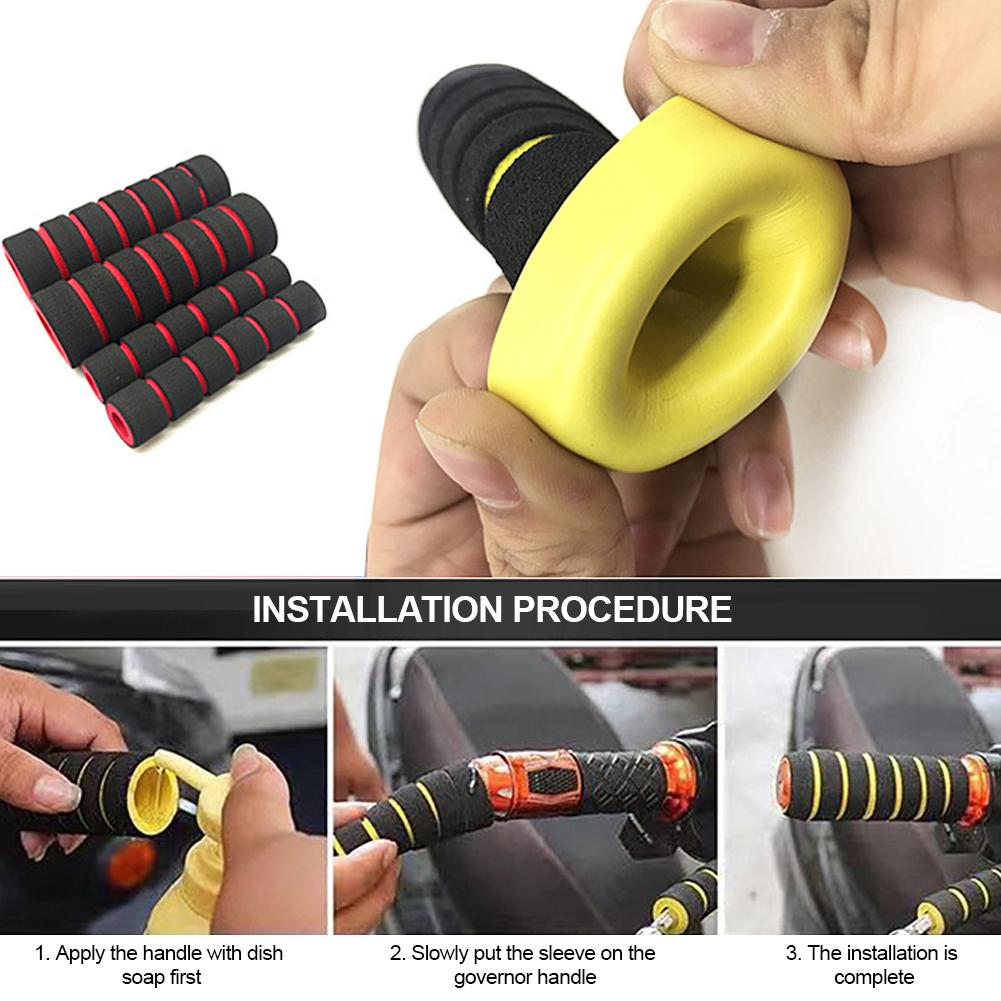 INSTALLATION PROCEDURE

1. Apply the handle with dish soap first

2. Slowly put the sleeve on the governor handle

3. The installation is complete