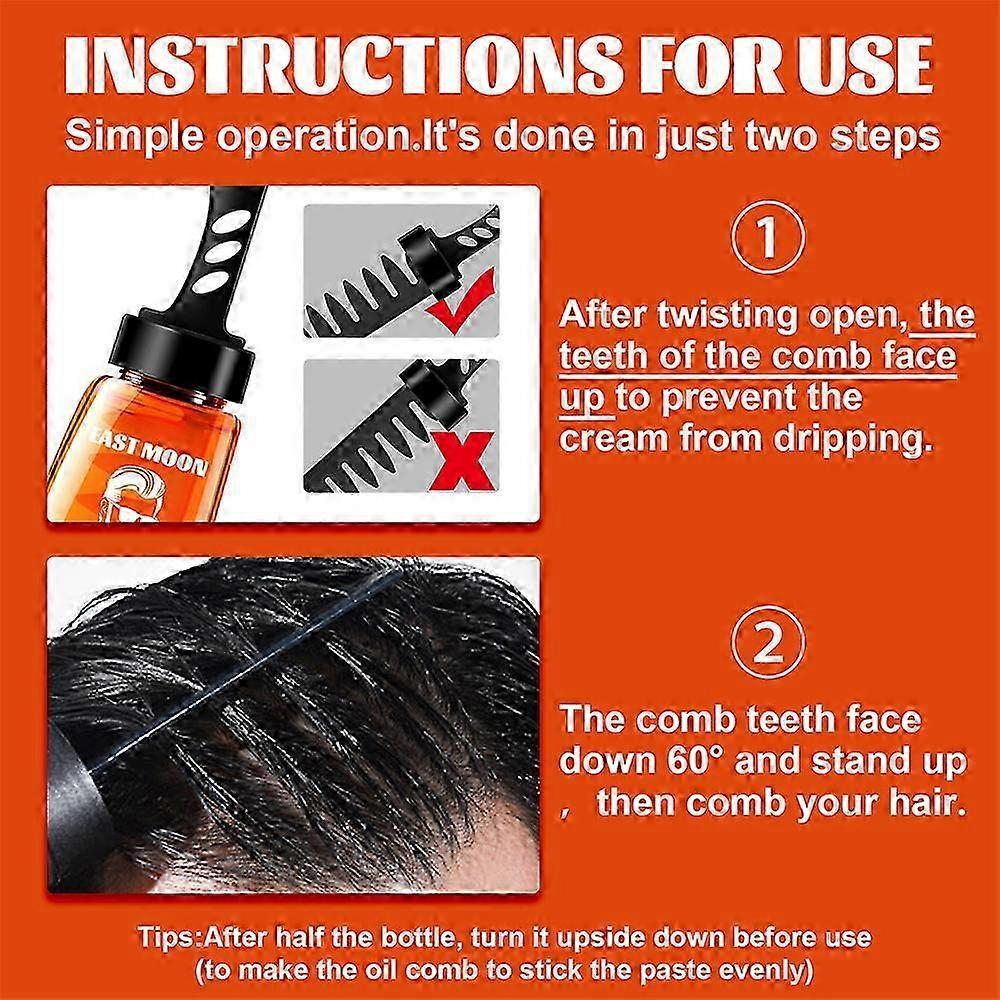 INSTRUCTIONS FOR USE
Simple operation.It's done in just two steps

EAST MOON

①

After twisting open, the teeth of the comb face up to prevent the cream from dripping.

②

The comb teeth face down 60° and stand up , then comb your hair.

Tips:After half the bottle, turn it upside down before use (to make the oil comb to stick the paste evenly)