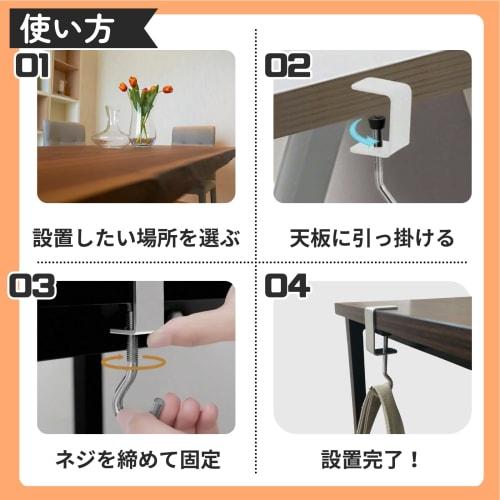 使い方

01

設置したい場所を選ぶ

02

天板に引っ掛ける

03

ネジを締めて固定

04

設置完了！