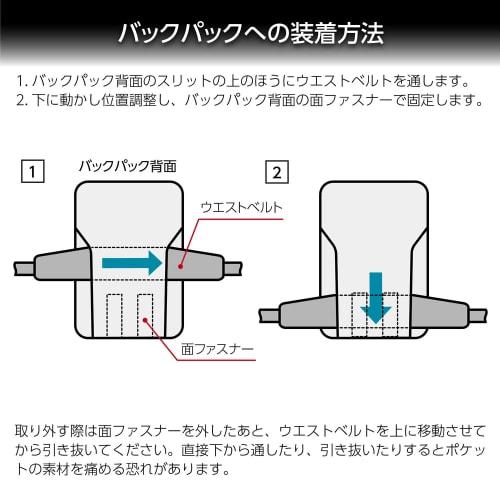 バックパックへの装着方法

1. バックパック背面のスリットの上のほうにウエストベルトを通します。
2. 下に動かし位置調整し、バックパック背面の面ファスナーで固定します。

1

バックパック背面

ウエストベルト

面ファスナー

2

取り外す際は面ファスナーを外したあと、ウエストベルトを上に移動させてから引き抜いてください。直接下から通したり、引き抜いたりするとポケットの素材を痛める恐れがあります。