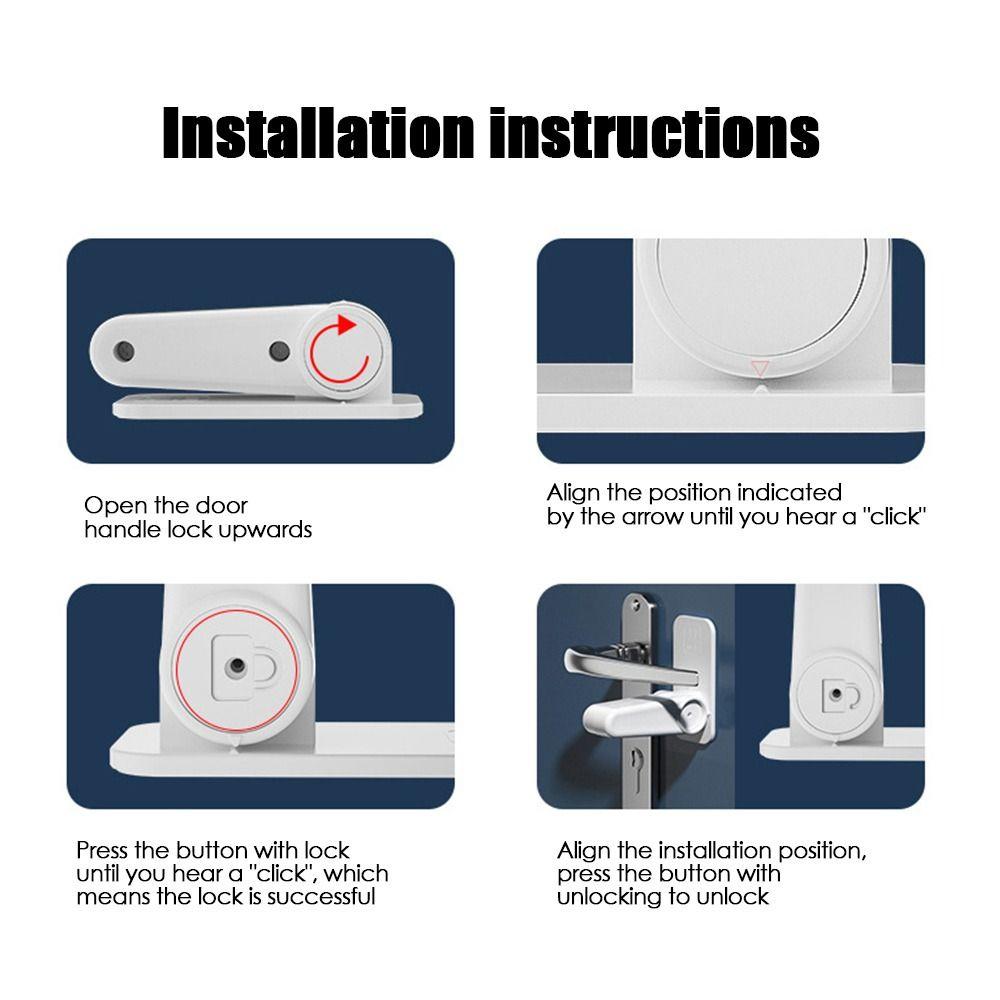 Installation instructions

Open the door handle lock upwards

Align the position indicated by the arrow until you hear a "click"

Press the button with lock until you hear a "click", which means the lock is successful

Align the installation position, press the button with unlocking to unlock