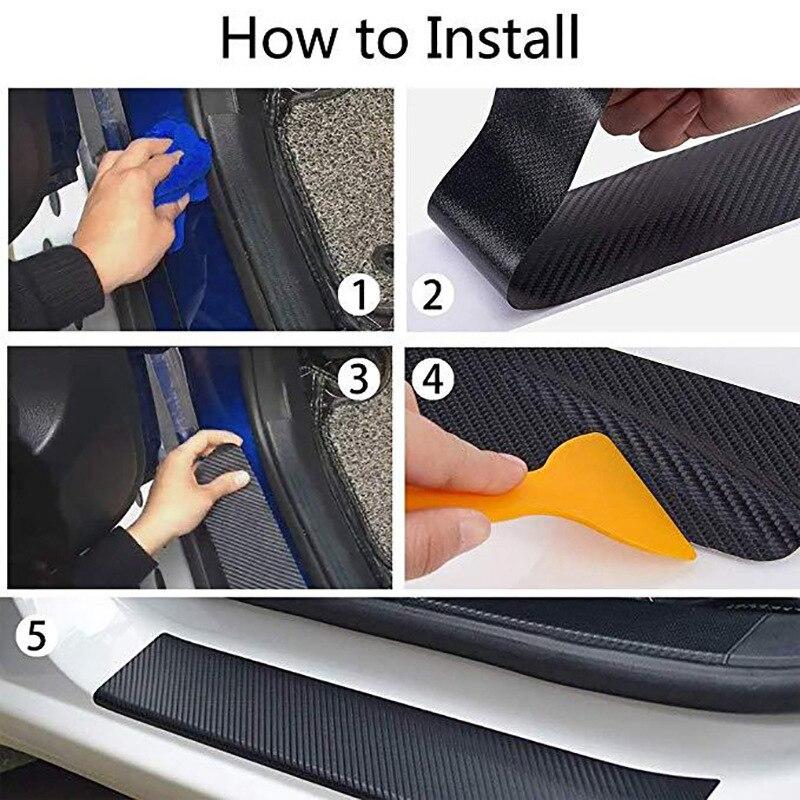 How to Install

1

2

3

4

5