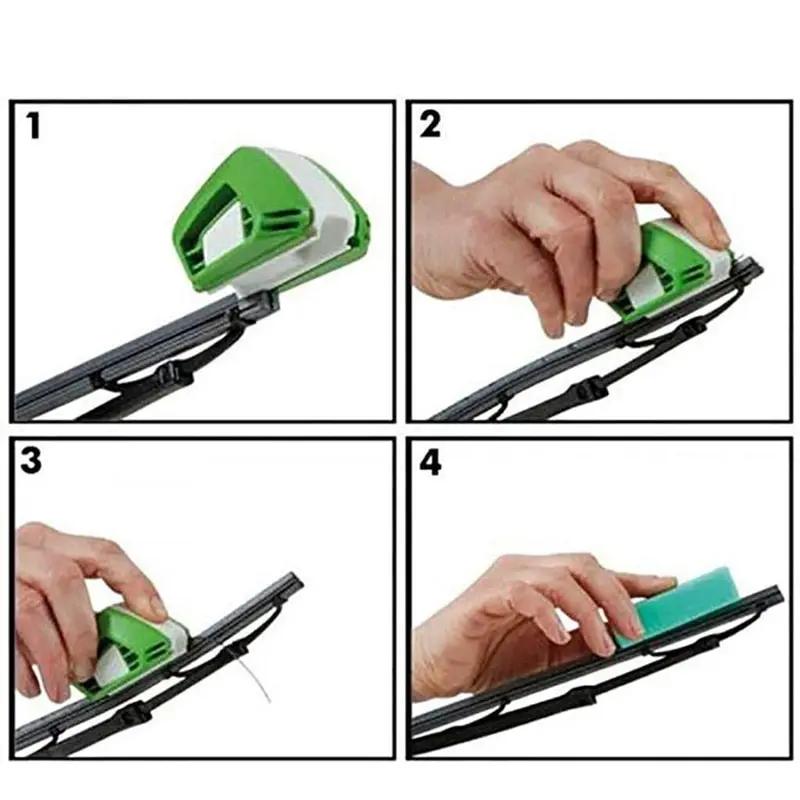 1

2

3

4