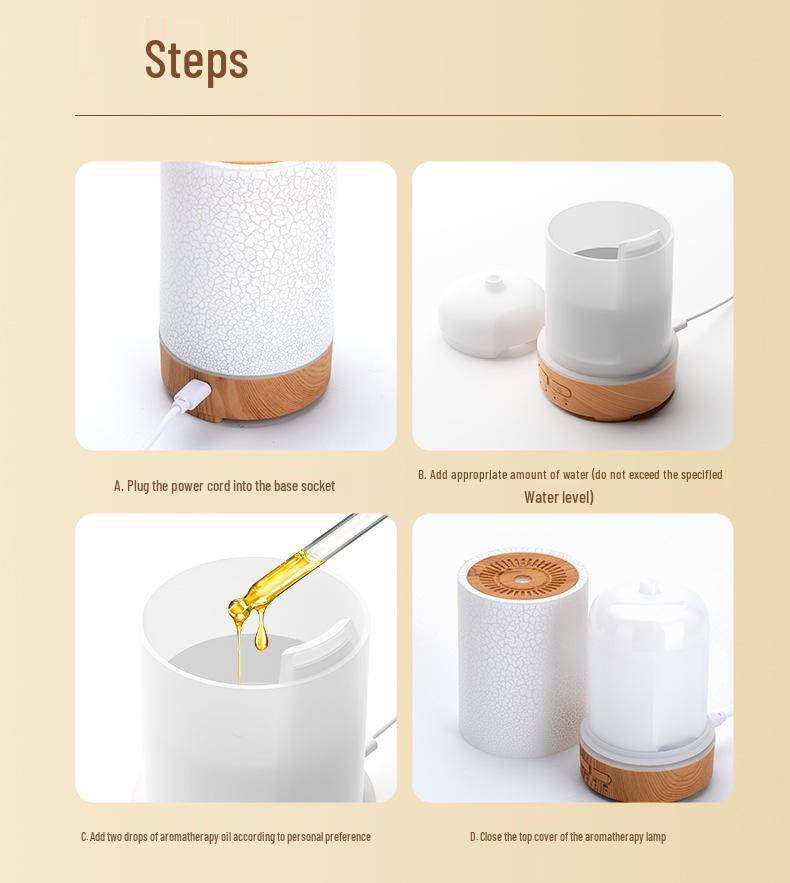 Steps

A. Plug the power cord into the base socket

B. Add appropriate amount of water (do not exceed the specified Water level)

C. Add two drops of aromatherapy oil according to personal preference

D. Close the top cover of the aromatherapy lamp