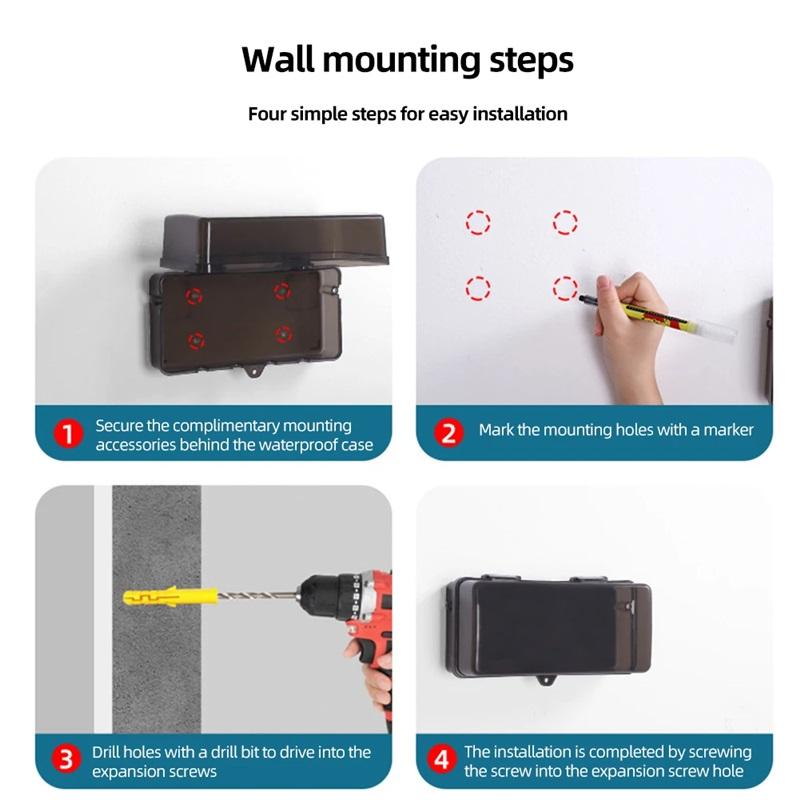 Wall mounting steps

Four simple steps for easy installation

1 Secure the complimentary mounting accessories behind the waterproof case

2 Mark the mounting holes with a marker

3 Drill holes with a drill bit to drive into the expansion screws

4 The installation is completed by screwing the screw into the expansion screw hole