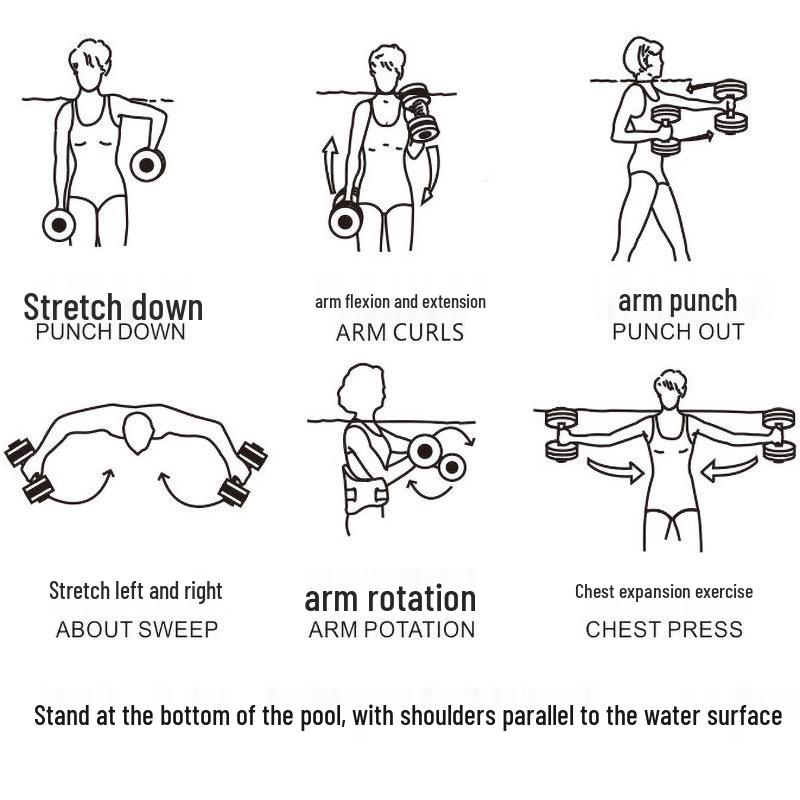 Stretch down
PUNCH DOWN

arm flexion and extension
ARM CURLS

arm punch
PUNCH OUT

Stretch left and right
ABOUT SWEEP

arm rotation
ARM POTATION

Chest expansion exercise
CHEST PRESS

Stand at the bottom of the pool, with shoulders parallel to the water surface