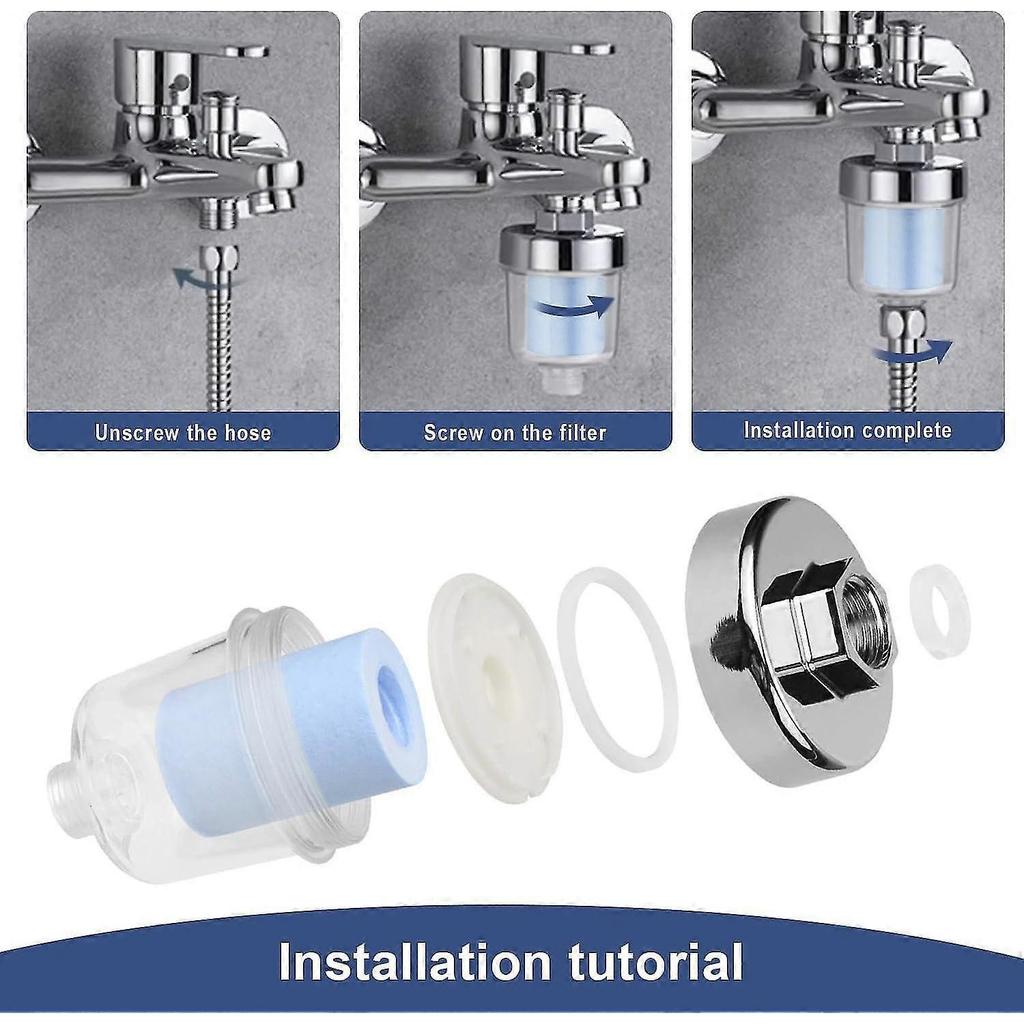 Unscrew the hose

Screw on the filter

Installation complete

Installation tutorial